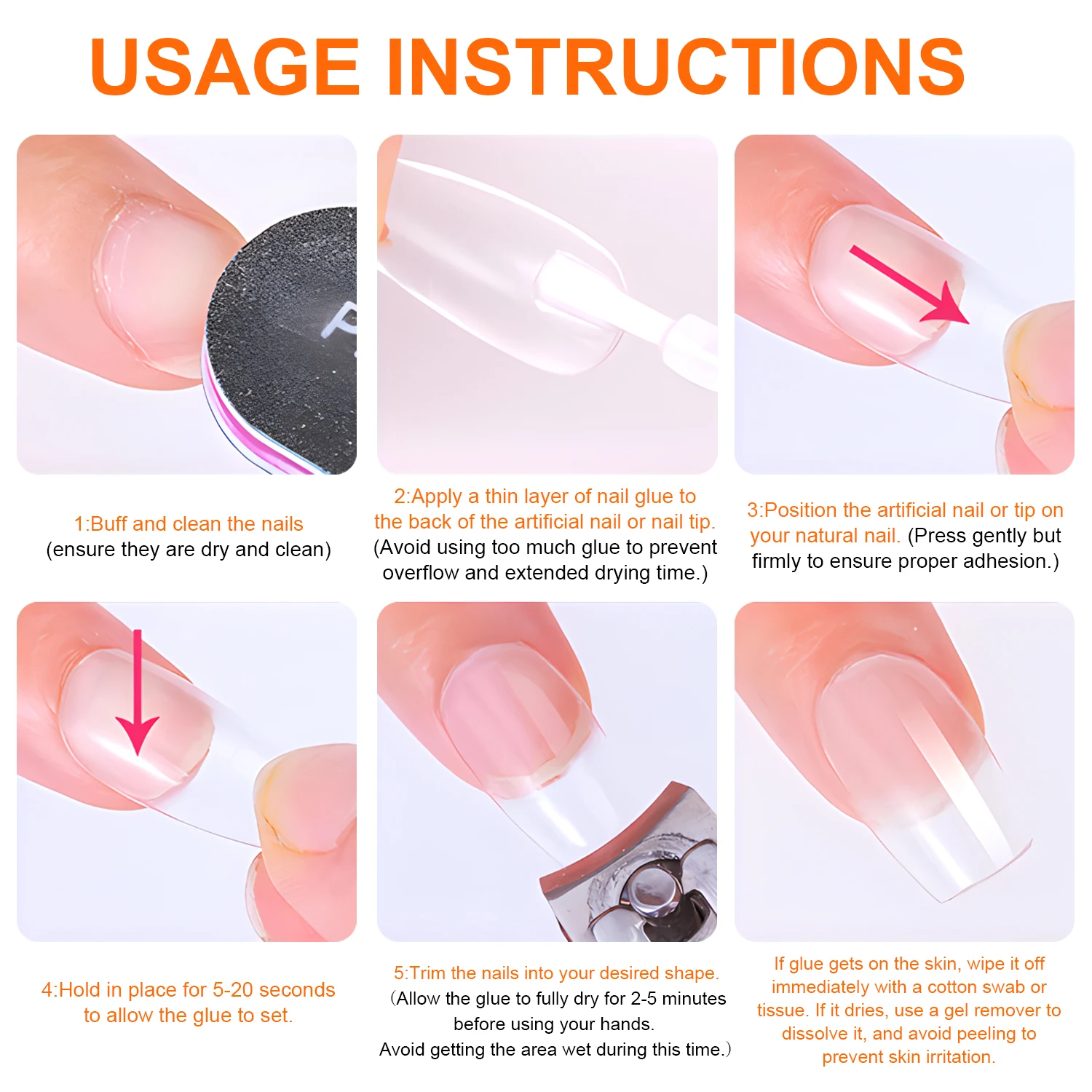 USAGE INSTRUCTIONS

1:Buff and clean the nails
(ensure they are dry and clean)

2:Apply a thin layer of nail glue to the back of the artificial nail or nail tip.
(Avoid using too much glue to prevent overflow and extended drying time.)

3:Position the artificial nail or tip on your natural nail. (Press gently but firmly to ensure proper adhesion.)

4:Hold in place for 5-20 seconds to allow the glue to set.

5:Trim the nails into your desired shape.
(Allow the glue to fully dry for 2-5 minutes before using your hands.
Avoid getting the area wet during this time.)

If glue gets on the skin, wipe it off immediately with a cotton swab or tissue. If it dries, use a gel remover to dissolve it, and avoid peeling to prevent skin irritation.