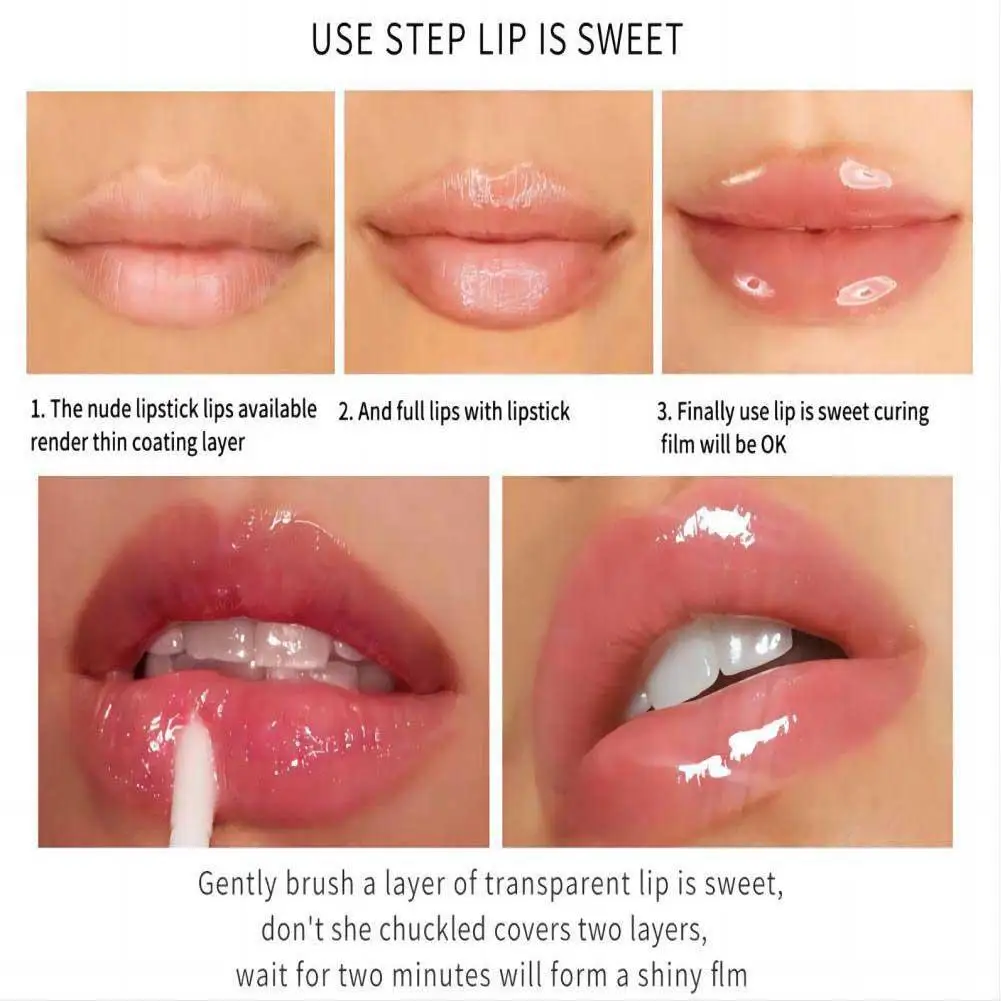 USE STEP LIP IS SWEET

1. The nude lipstick lips available render thin coating layer

2. And full lips with lipstick

3. Finally use lip is sweet curing film will be OK

Gently brush a layer of transparent lip is sweet, don't she chuckled covers two layers, wait for two minutes will form a shiny flm