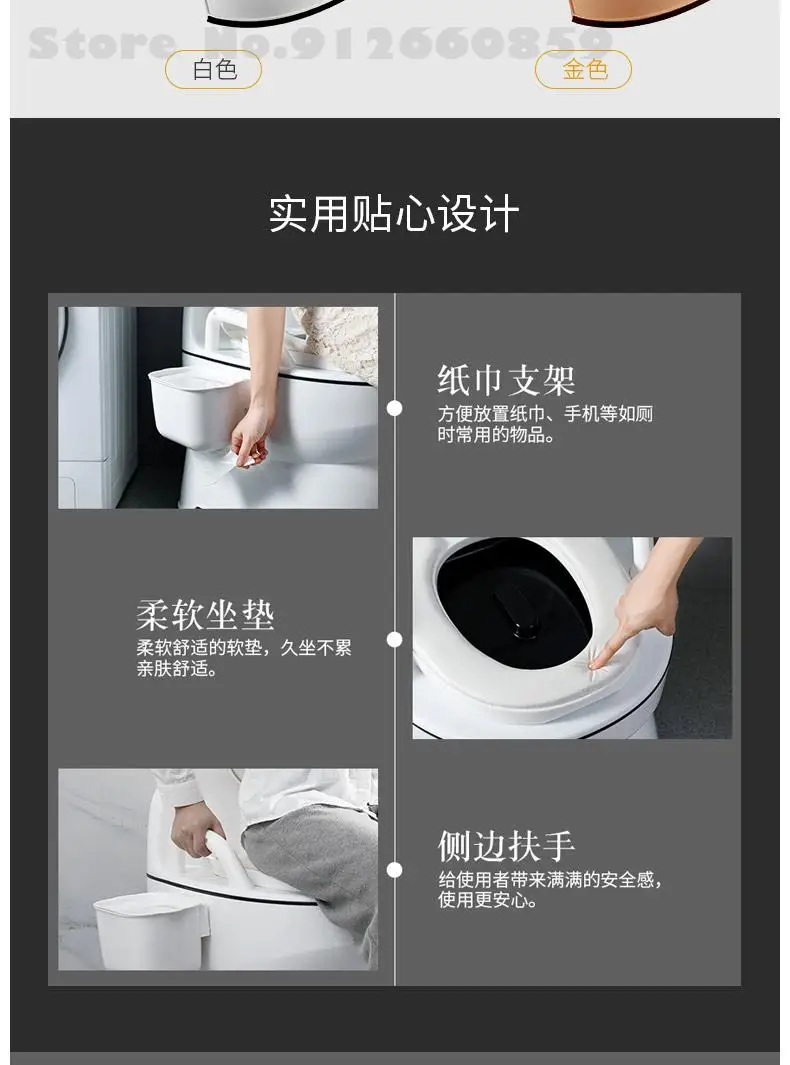 Store No.912660859

白色

金色

实用贴心设计

纸巾支架
方便放置纸巾、手机等如厕时常用的物品。

柔软坐垫
柔软舒适的软垫，久坐不累亲肤舒适。

侧边扶手
给使用者带来满满的安全感，使用更安心。