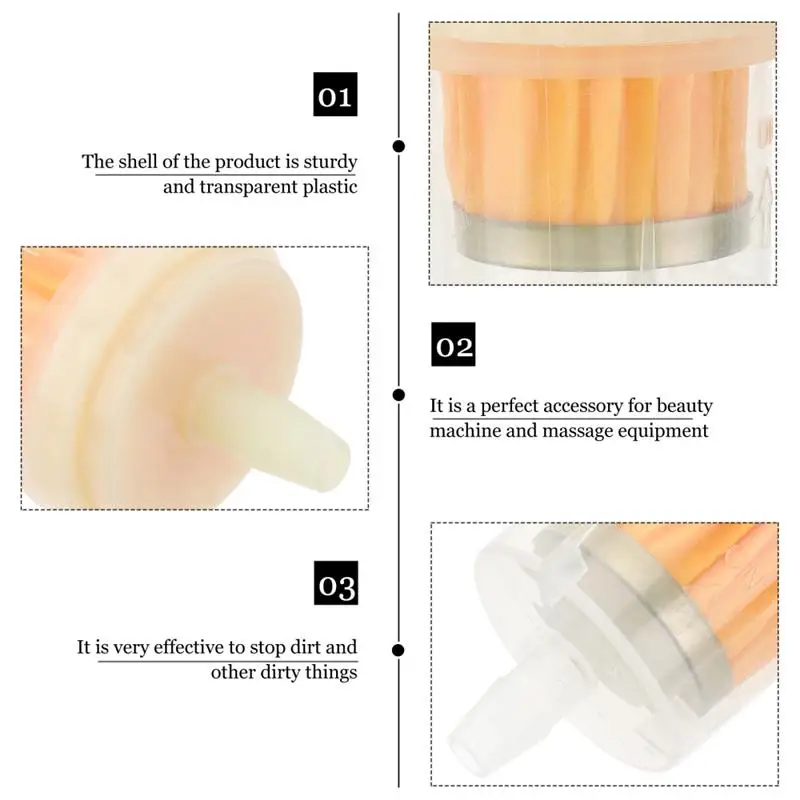 01

The shell of the product is sturdy and transparent plastic

02

It is a perfect accessory for beauty machine and massage equipment

03

It is very effective to stop dirt and other dirty things