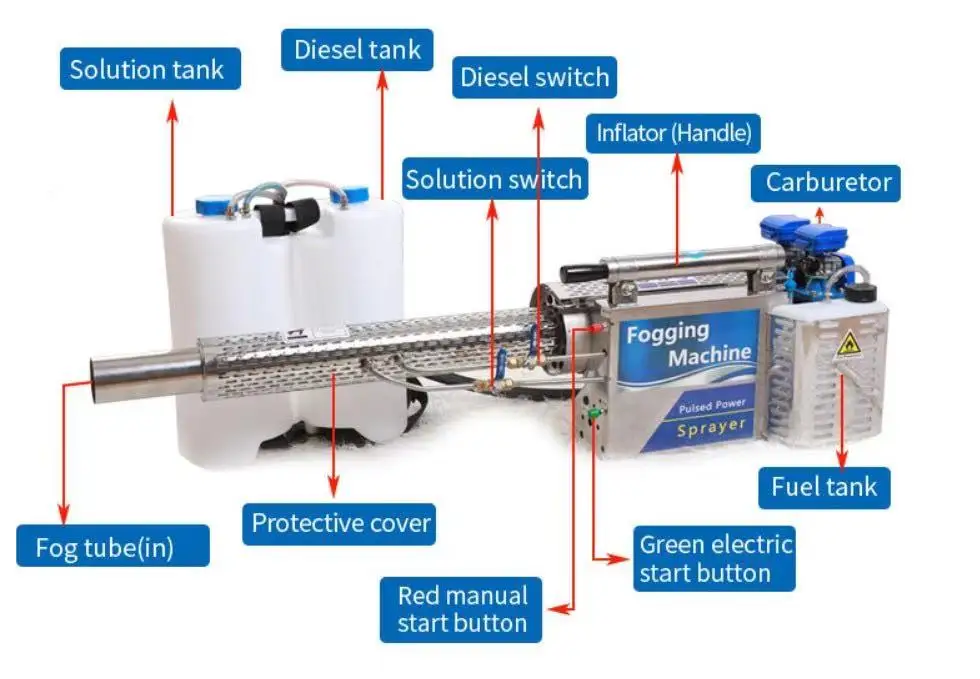 Solution tank

Diesel tank

Diesel switch

Inflator (Handle)

Solution switch

Carburetor

Fogging Machine

Pulsed Power

Sprayer

Fuel tank

Protective cover

Fog tube(in)

Green electric start button

Red manual start button