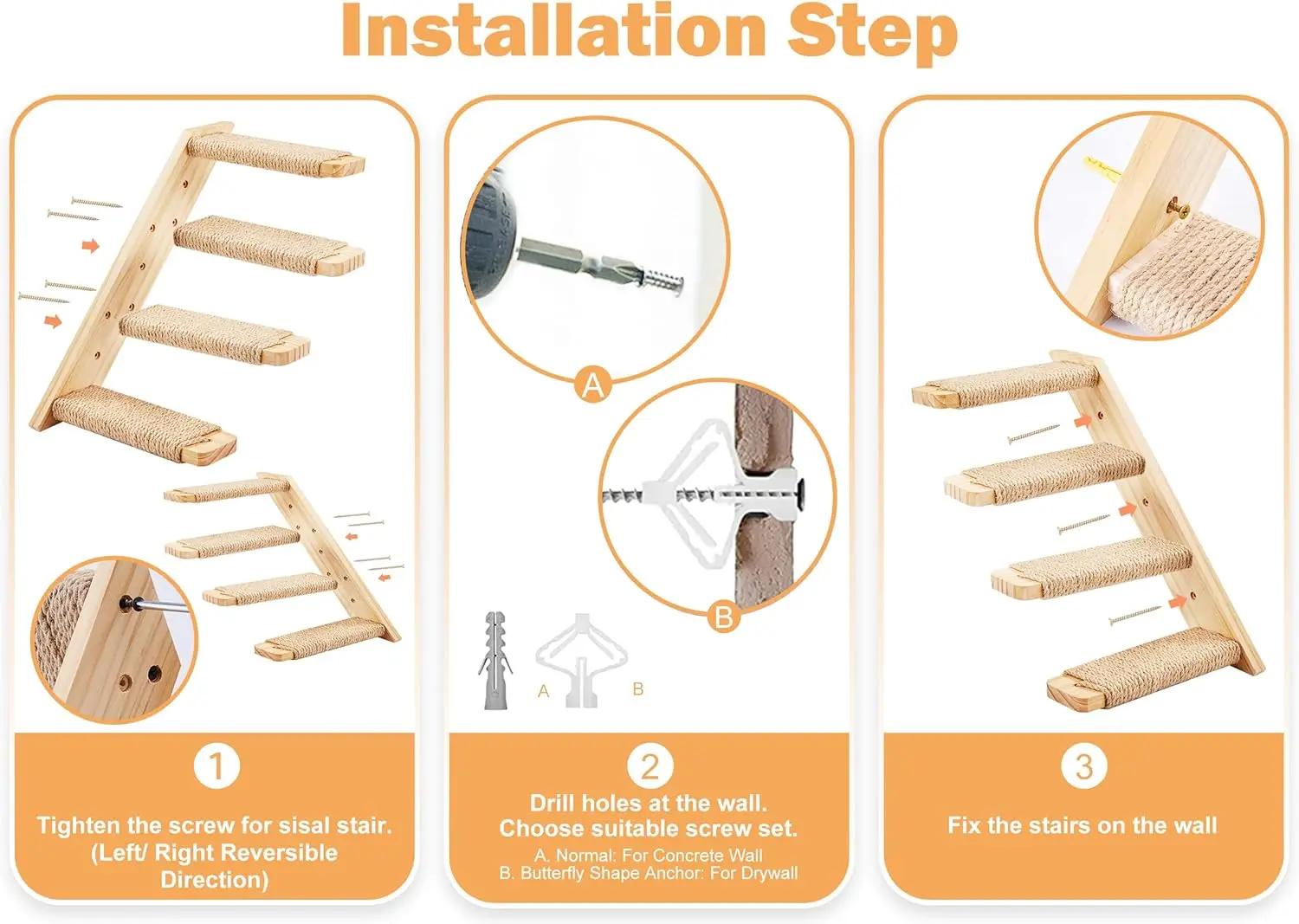 Installation Step

A

B

A B

1

Tighten the screw for sisal stair. (Left/ Right Reversible Direction)

2

Drill holes at the wall. Choose suitable screw set.

A. Normal: For Concrete Wall
B. Butterfly Shape Anchor: For Drywall

3

Fix the stairs on the wall