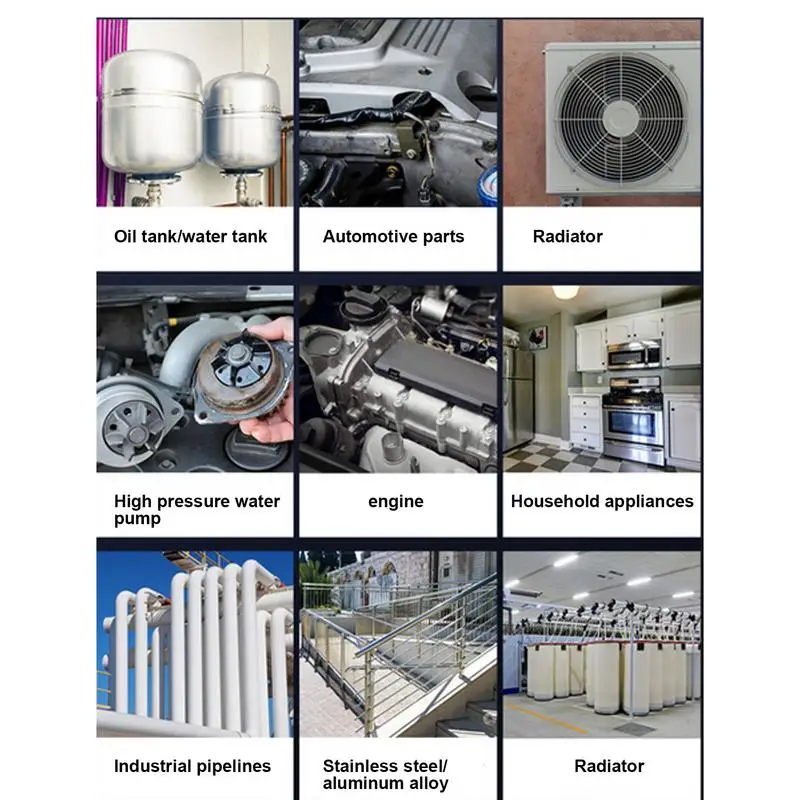 Oil tank/water tank

Automotive parts

Radiator

High pressure water pump

engine

Household appliances

Industrial pipelines

Stainless steel/ aluminum alloy

Radiator