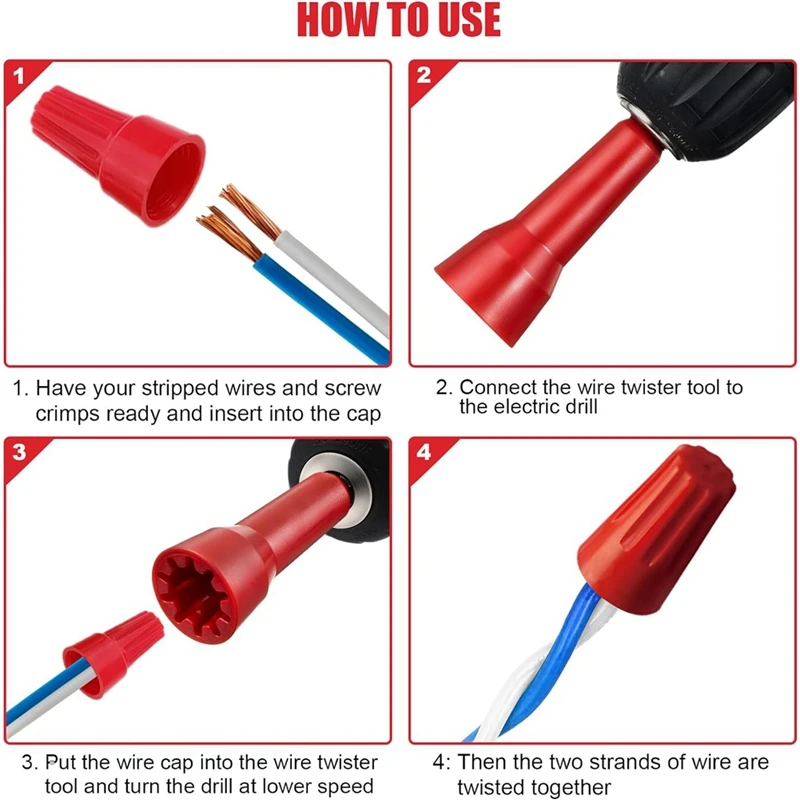 HOW TO USE

1

1. Have your stripped wires and screw crimps ready and insert into the cap

2

2. Connect the wire twister tool to the electric drill

3

3. Put the wire cap into the wire twister tool and turn the drill at lower speed

4

4: Then the two strands of wire are twisted together