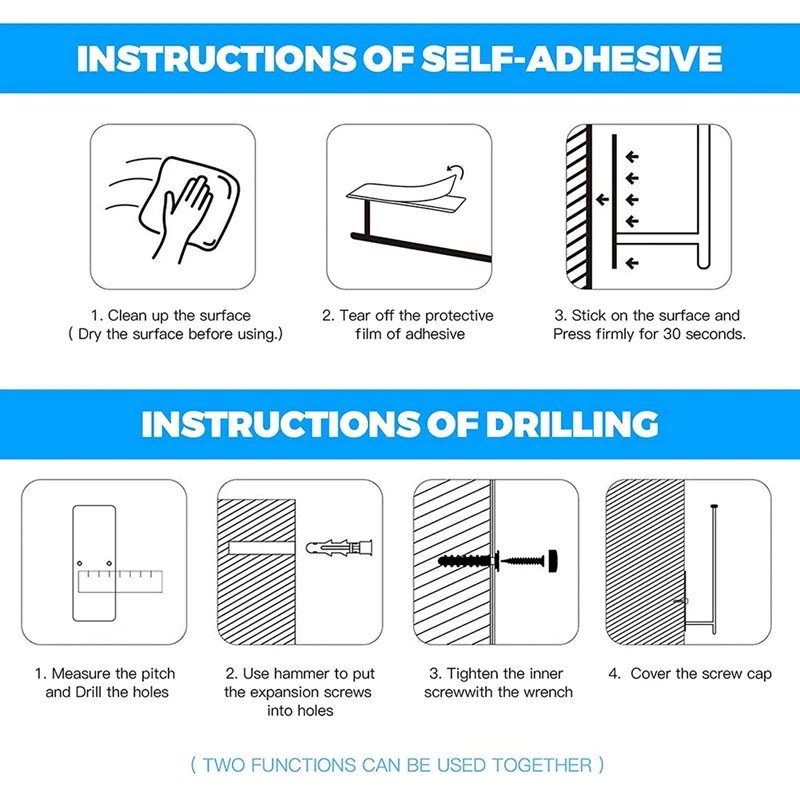 INSTRUCTIONS OF SELF-ADHESIVE

1. Clean up the surface
( Dry the surface before using.)

2. Tear off the protective film of adhesive

3. Stick on the surface and Press firmly for 30 seconds.

INSTRUCTIONS OF DRILLING

1. Measure the pitch and Drill the holes

2. Use hammer to put the expansion screws into holes

3. Tighten the inner screwwith the wrench

4. Cover the screw cap

( TWO FUNCTIONS CAN BE USED TOGETHER )