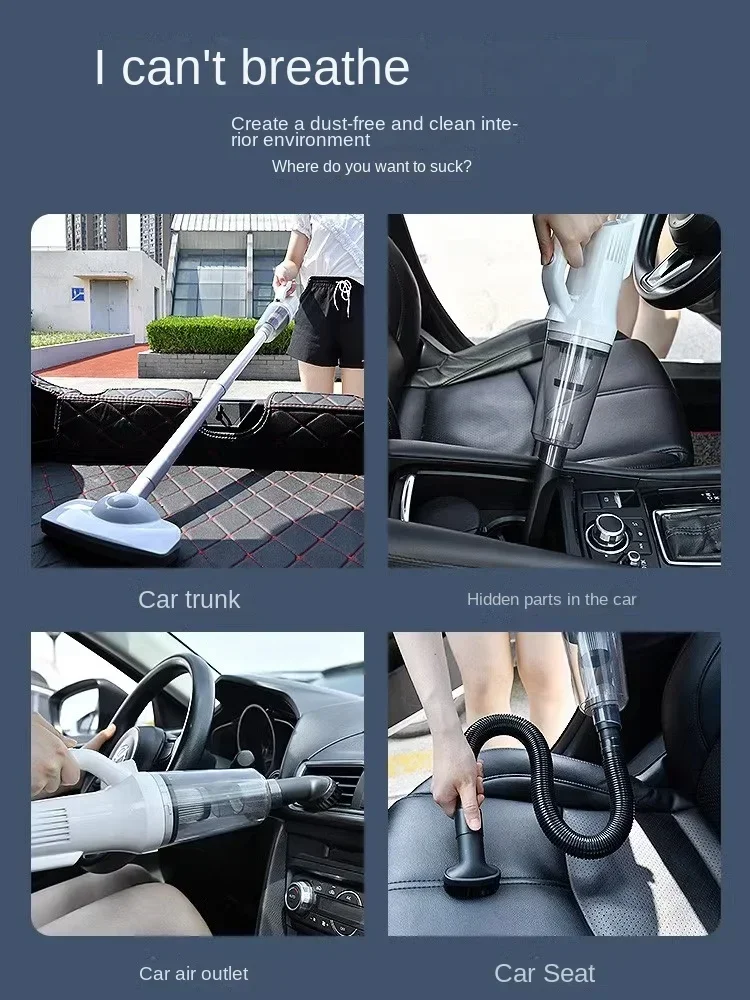 I can't breathe

Create a dust-free and clean interior environment

Where do you want to suck?

Car trunk

Hidden parts in the car

Car air outlet

Car Seat