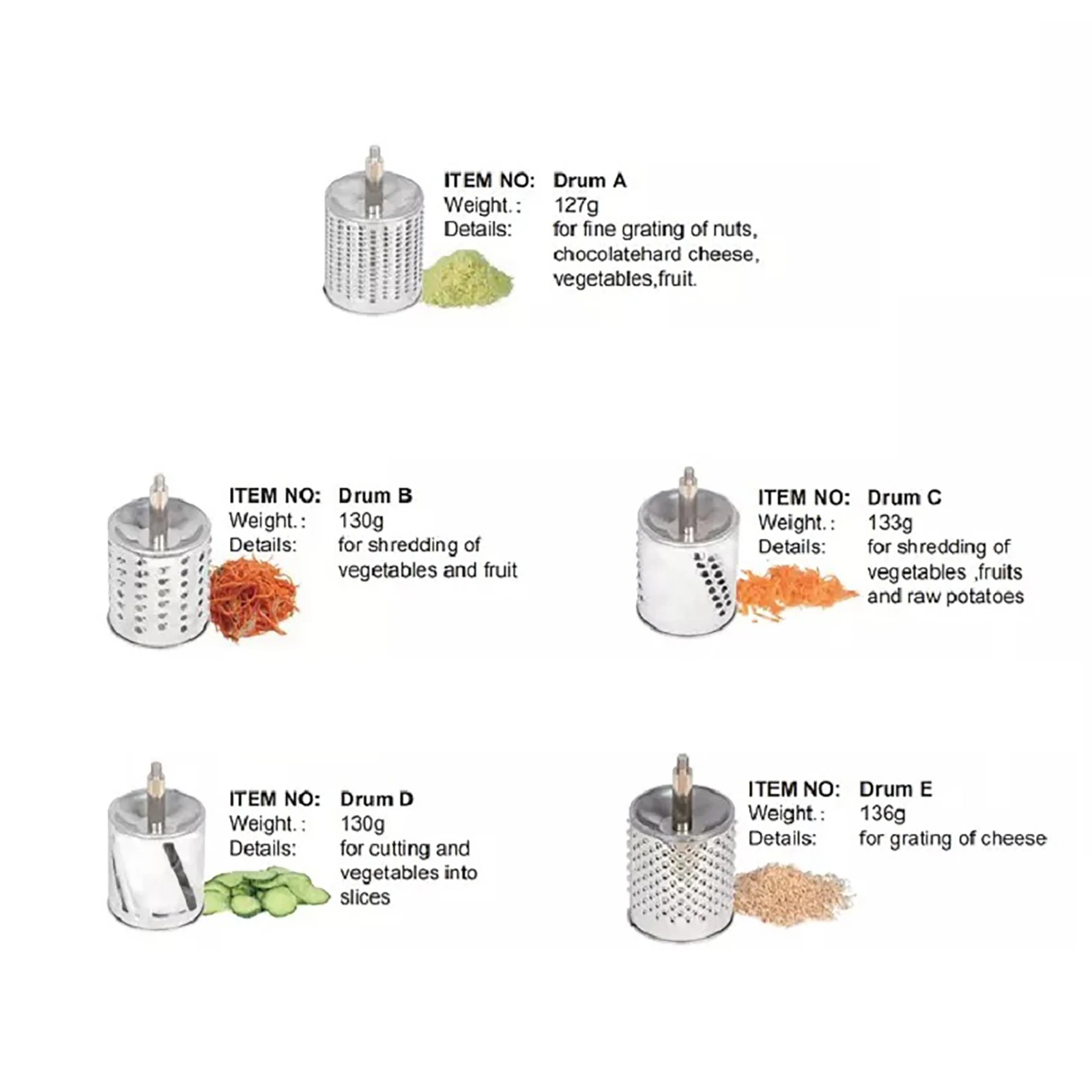 ITEM NO: Drum A
Weight.: 127g
Details: for fine grating of nuts, chocolatehard cheese, vegetables,fruit.

ITEM NO: Drum B
Weight.: 130g
Details: for shredding of vegetables and fruit

ITEM NO: Drum C
Weight.: 133g
Details: for shredding of vegetables ,fruits and raw potatoes

ITEM NO: Drum D
Weight.: 130g
Details: for cutting and vegetables into slices

ITEM NO: Drum E
Weight.: 136g
Details: for grating of cheese