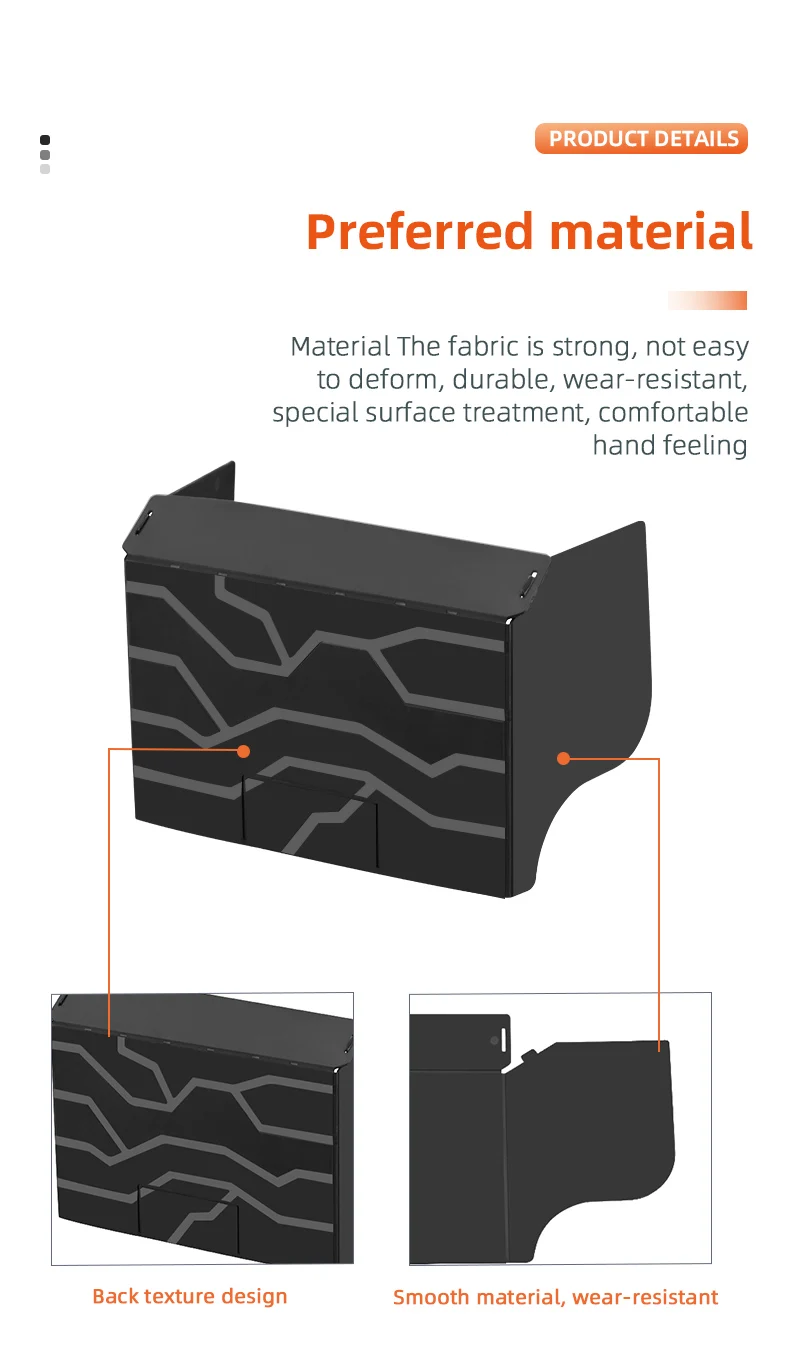 PRODUCT DETAILS

Preferred material

Material The fabric is strong, not easy to deform, durable, wear-resistant, special surface treatment, comfortable hand feeling

Back texture design

Smooth material, wear-resistant