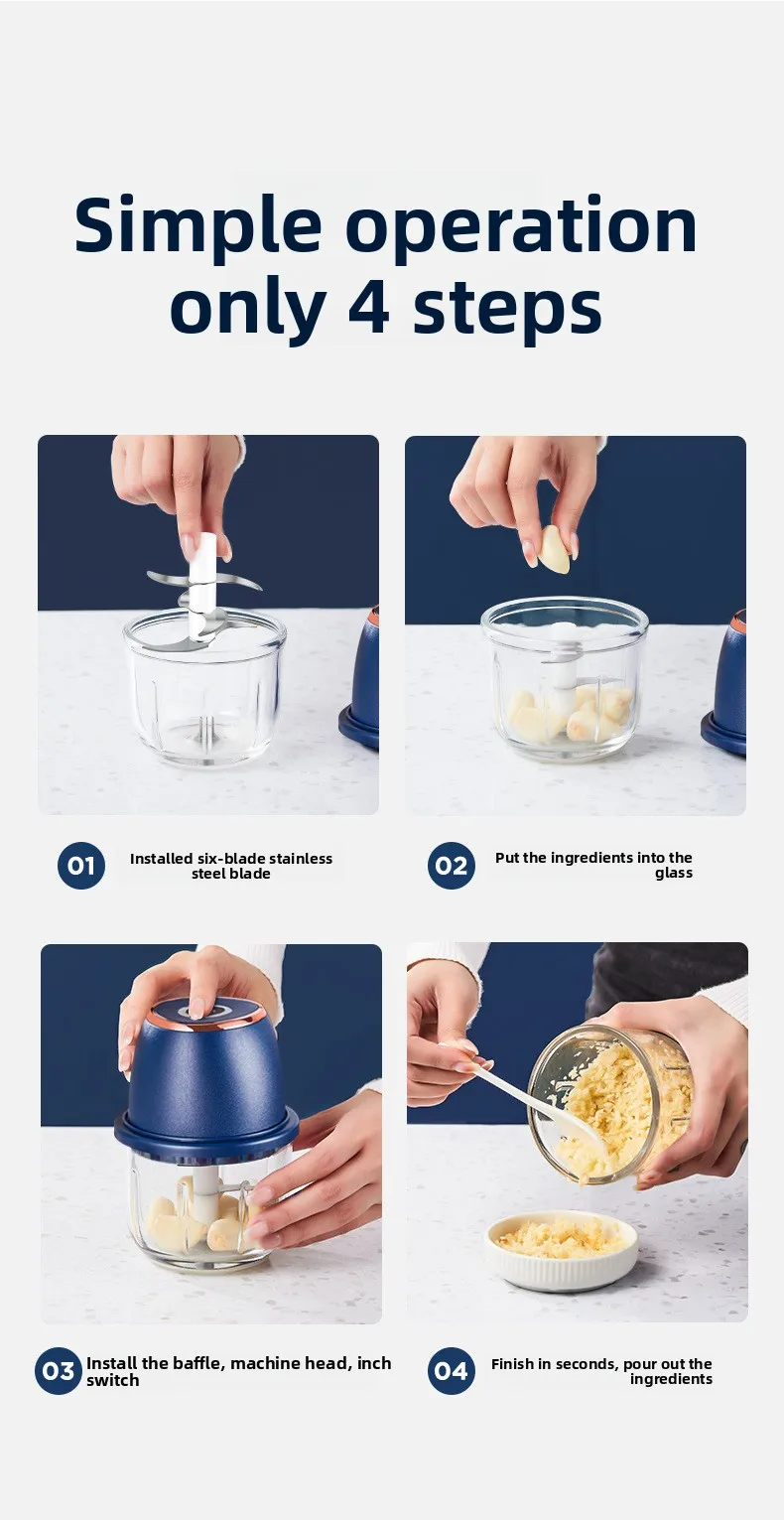 Simple operation only 4 steps

01 Installed six-blade stainless steel blade

02 Put the ingredients into the glass

03 Install the baffle, machine head, inch switch

04 Finish in seconds, pour out the ingredients