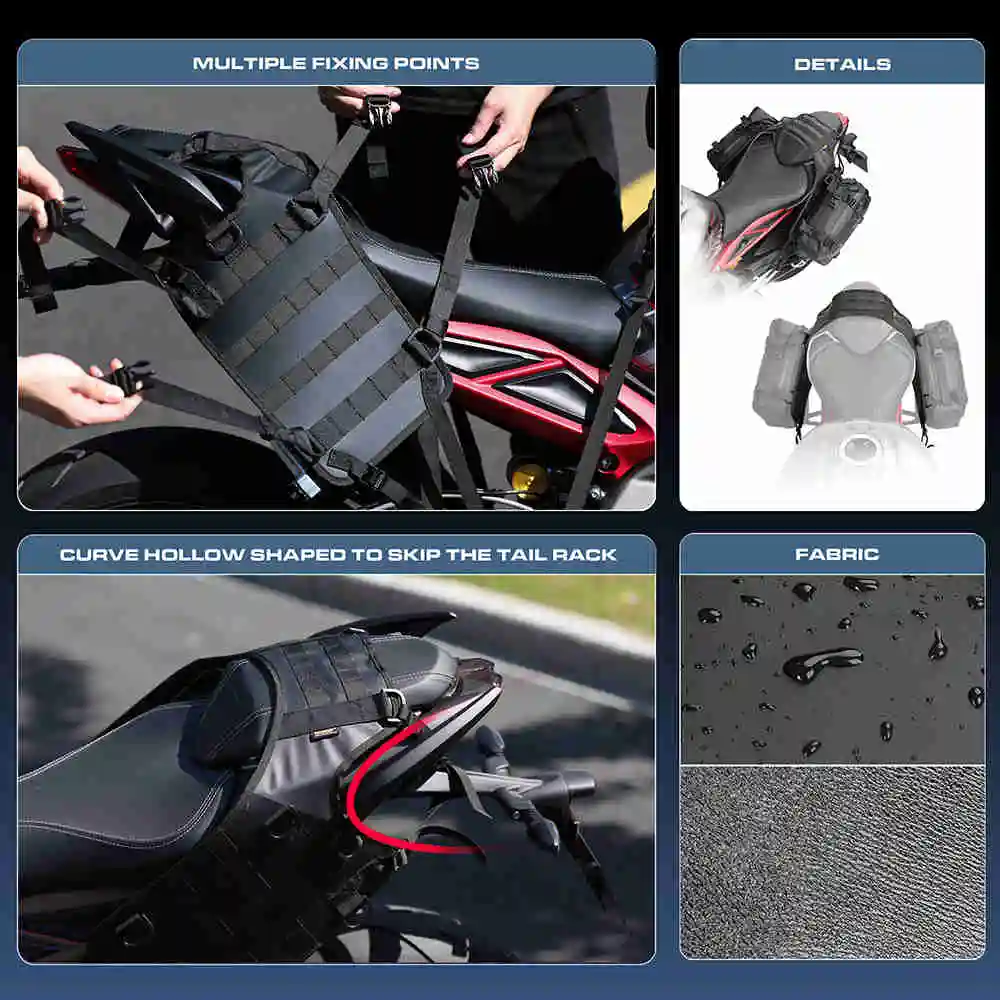 MULTIPLE FIXING POINTS

DETAILS

CURVE HOLLOW SHAPED TO SKIP THE TAIL RACK

FABRIC