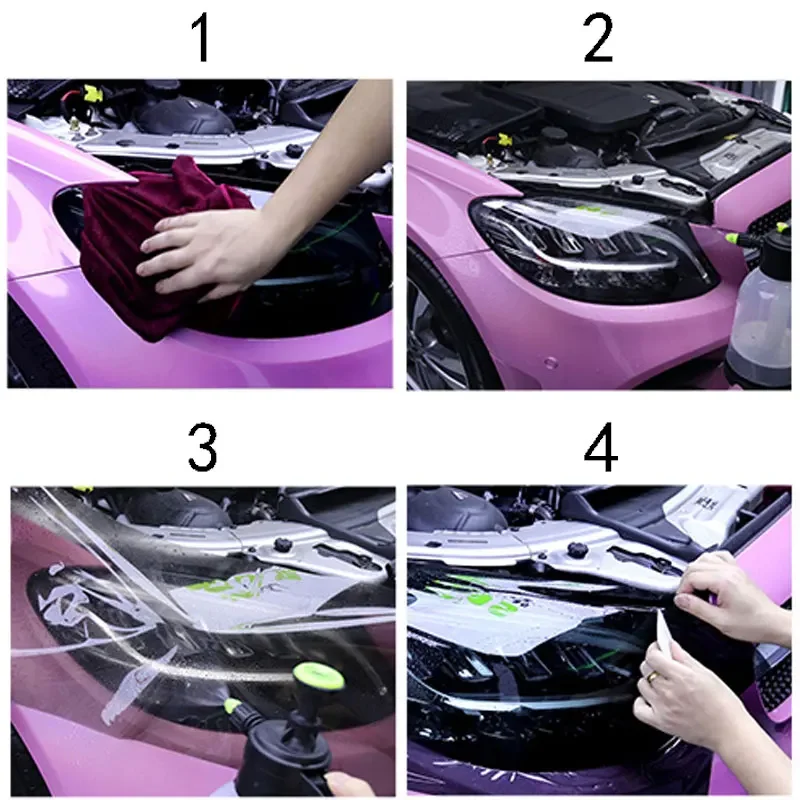 1

2

3

4