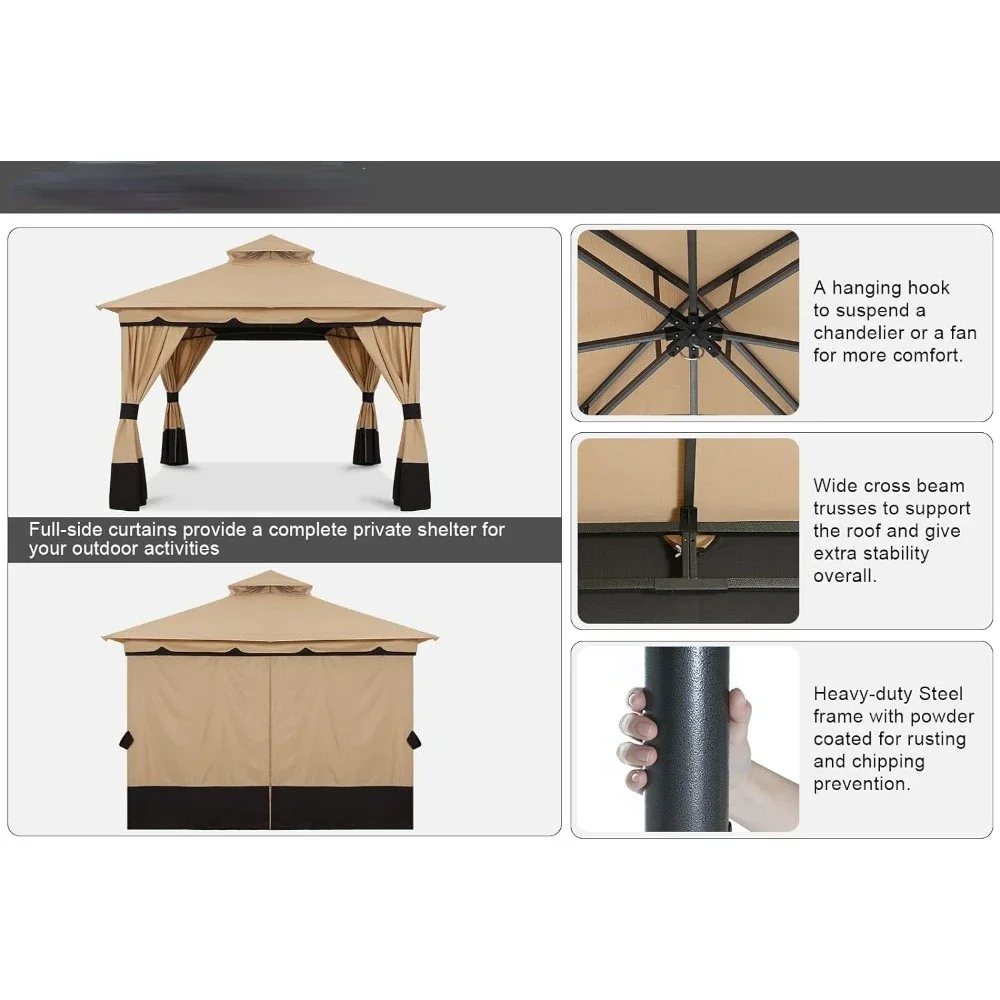 Full-side curtains provide a complete private shelter for your outdoor activities

A hanging hook to suspend a chandelier or a fan for more comfort.

Wide cross beam trusses to support the roof and give extra stability overall.

Heavy-duty Steel frame with powder coated for rusting and chipping prevention.