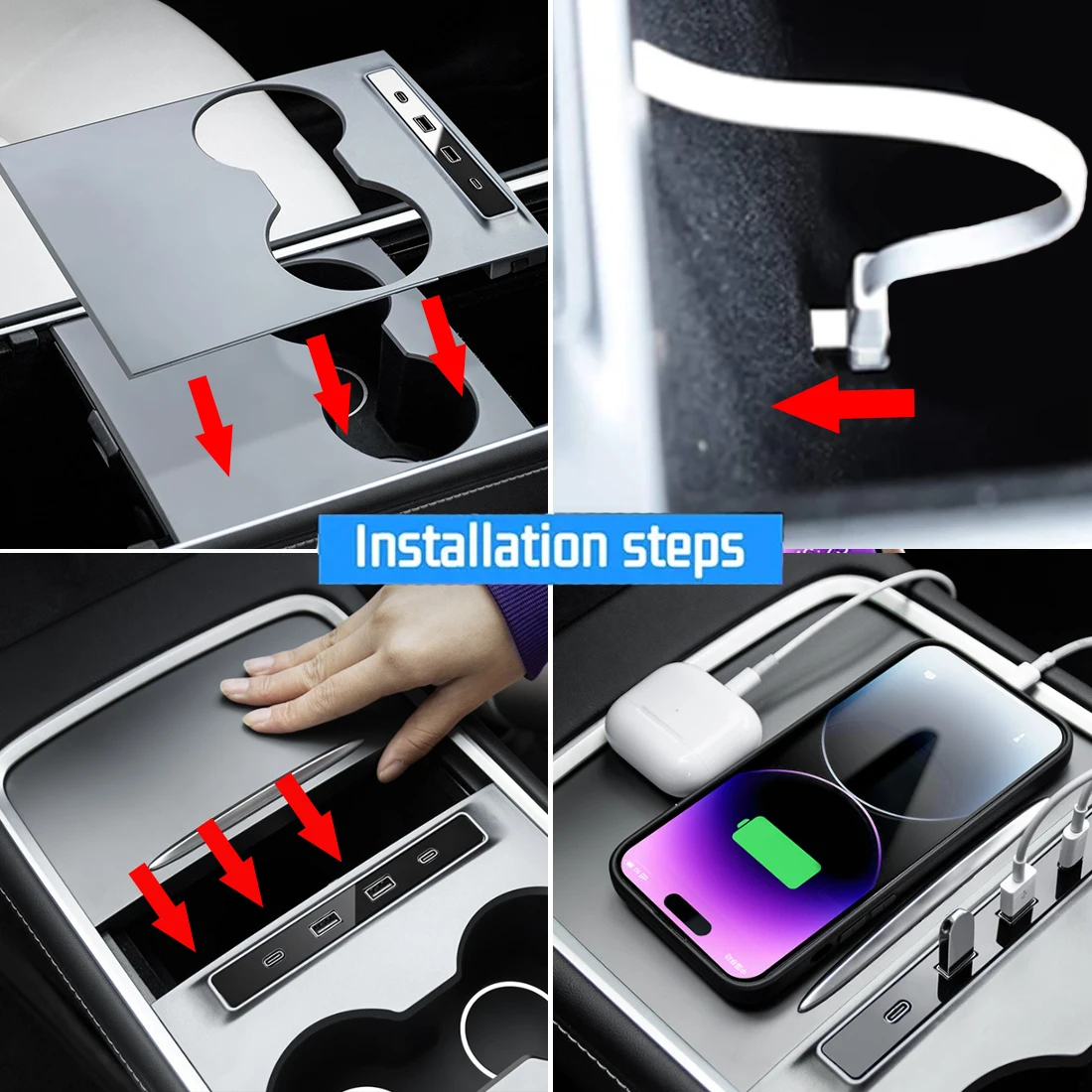 Installation steps