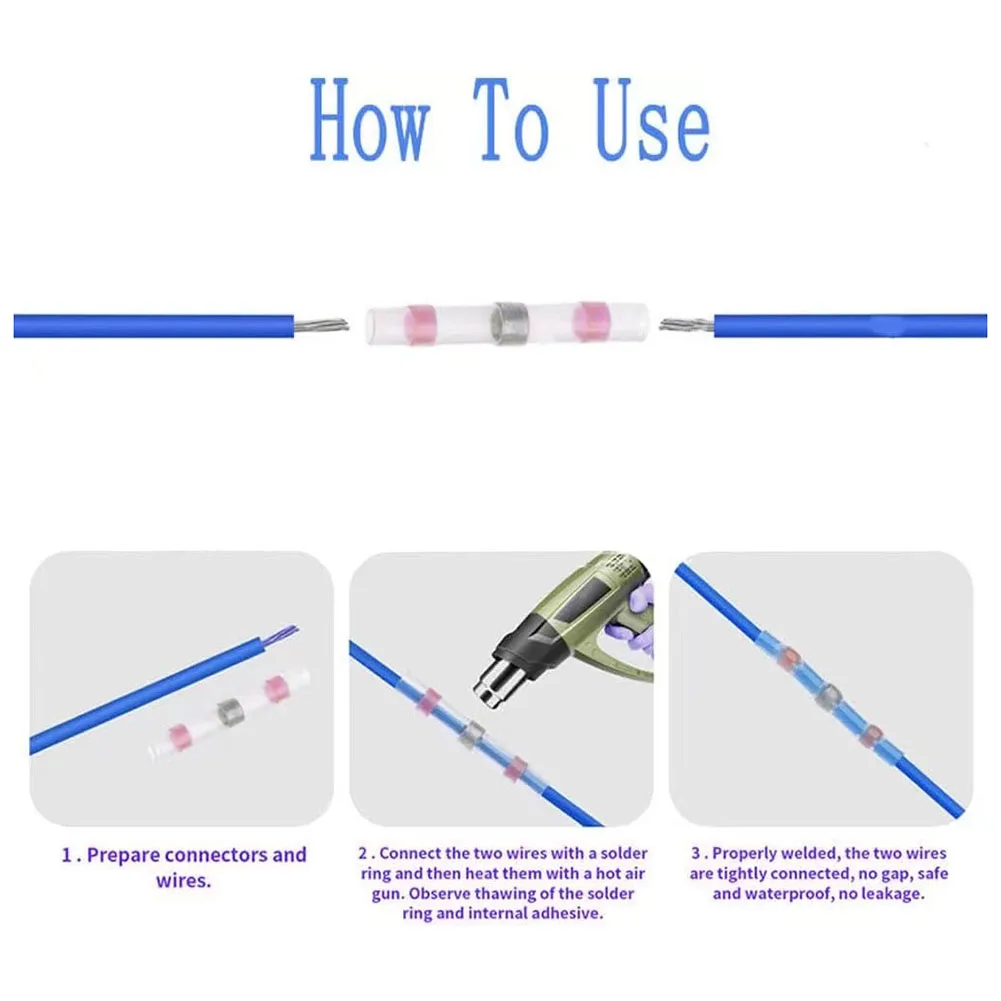 How To Use

1 . Prepare connectors and wires.

2 . Connect the two wires with a solder ring and then heat them with a hot air gun. Observe thawing of the solder ring and internal adhesive.

3 . Properly welded, the two wires are tightly connected, no gap, safe and waterproof, no leakage.