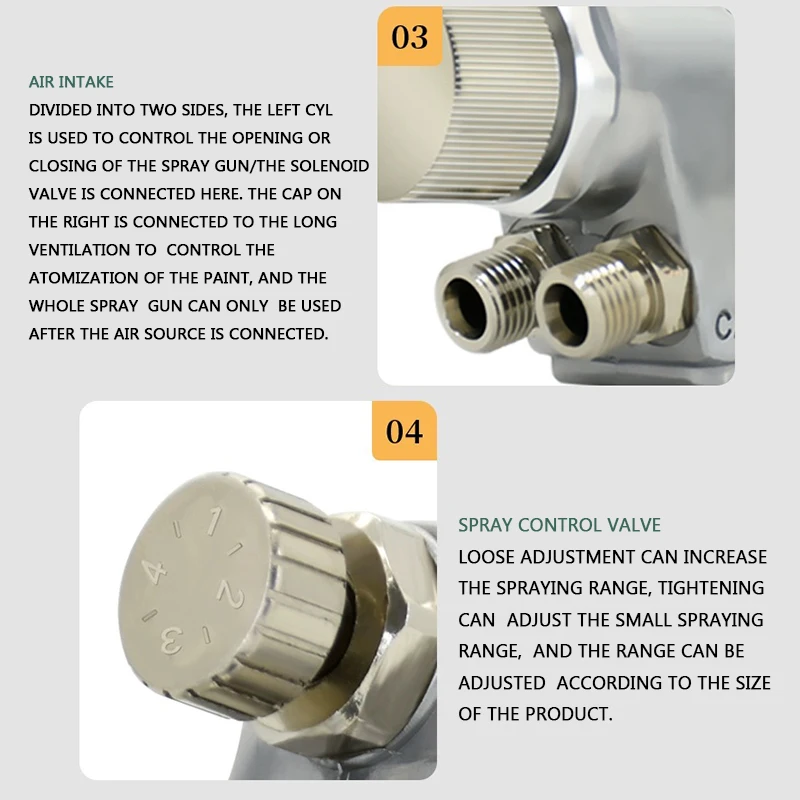 AIR INTAKE

DIVIDED INTO TWO SIDES, THE LEFT CYL IS USED TO CONTROL THE OPENING OR CLOSING OF THE SPRAY GUN/THE SOLENOID VALVE IS CONNECTED HERE. THE CAP ON THE RIGHT IS CONNECTED TO THE LONG VENTILATION TO CONTROL THE ATOMIZATION OF THE PAINT, AND THE WHOLE SPRAY GUN CAN ONLY BE USED AFTER THE AIR SOURCE IS CONNECTED.

03

C

04

1
2
3
4

SPRAY CONTROL VALVE

LOOSE ADJUSTMENT CAN INCREASE THE SPRAYING RANGE, TIGHTENING CAN ADJUST THE SMALL SPRAYING RANGE, AND THE RANGE CAN BE ADJUSTED ACCORDING TO THE SIZE OF THE PRODUCT.