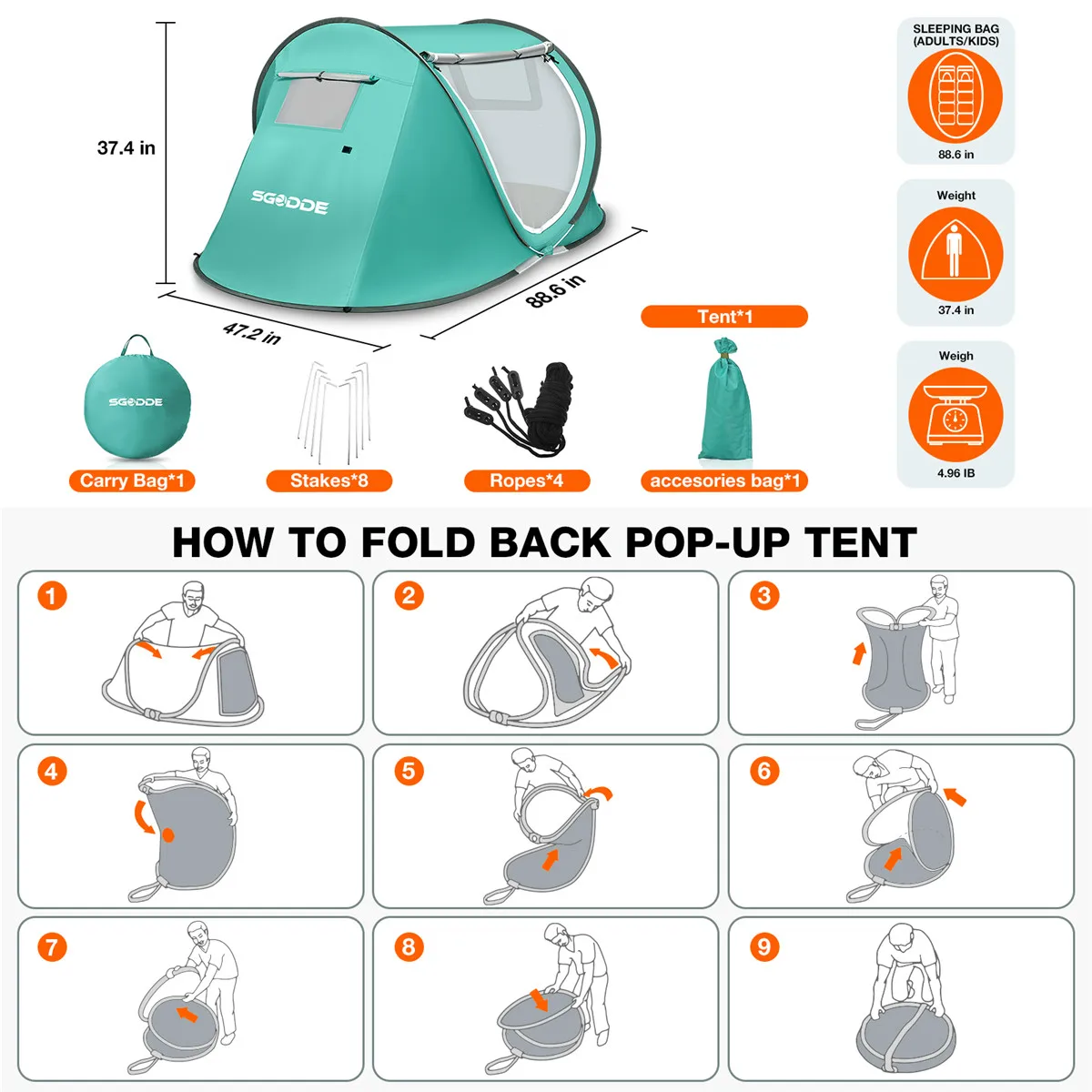 37.4 in

SGODDE

47.2 in

88.6 in

SLEEPING BAG (ADULTS/KIDS)

88.6 in

Weight

37.4 in

Weigh

4.96 IB

Tent*1

SGODDE

Carry Bag*1

Stakes*8

Ropes*4

accesories bag*1

HOW TO FOLD BACK POP-UP TENT

1

2

3

4

5

6

7

8

9