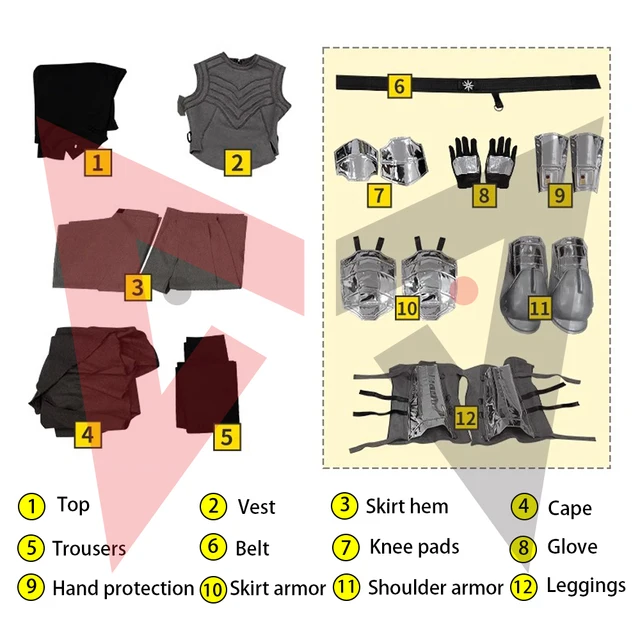 1
2
3
4
5
6
7
8
9
10
11
12

1 Top
2 Vest
3 Skirt hem
4 Cape
5 Trousers
6 Belt
7 Knee pads
8 Glove
9 Hand protection
10 Skirt armor
11 Shoulder armor
12 Leggings