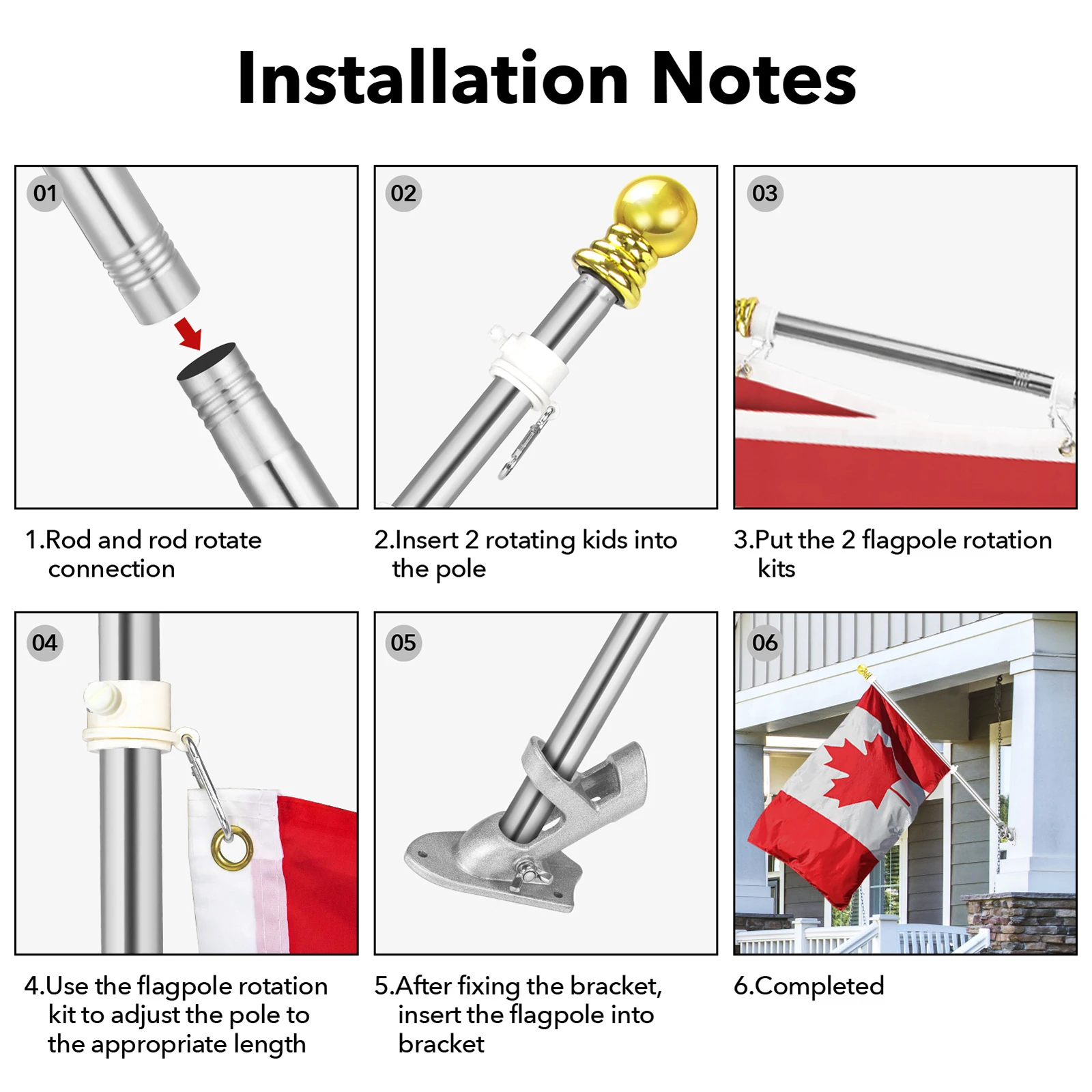 Installation Notes

01

1.Rod and rod rotate connection

02

2.Insert 2 rotating kids into the pole

03

3.Put the 2 flagpole rotation kits

04

4.Use the flagpole rotation kit to adjust the pole to the appropriate length

05

5.After fixing the bracket, insert the flagpole into bracket

06

6.Completed