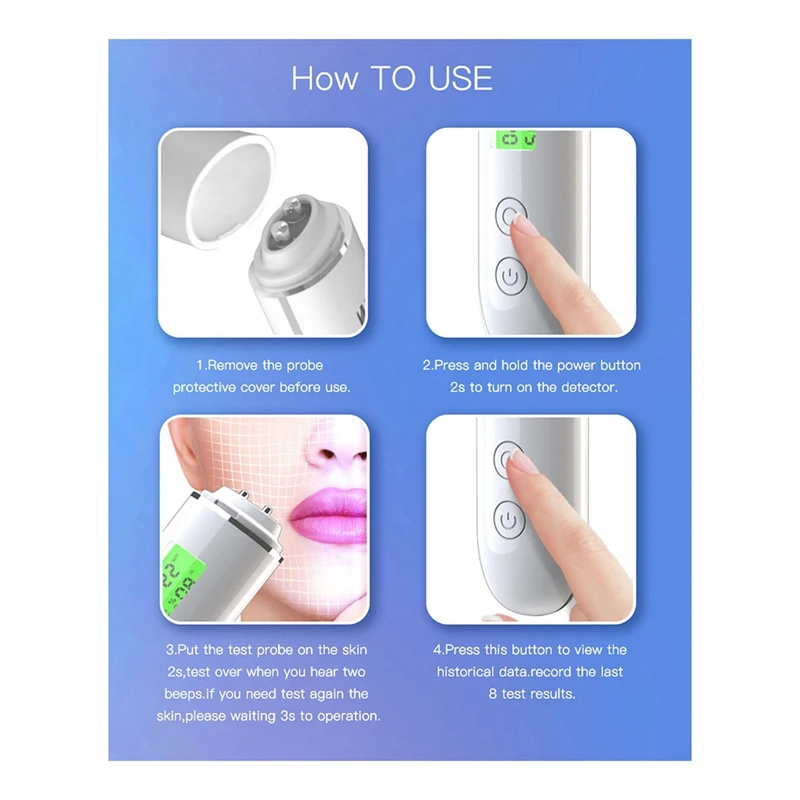 How TO USE

1.Remove the probe protective cover before use.

2.Press and hold the power button 2s to turn on the detector.

3.Put the test probe on the skin 2s,test over when you hear two beeps.if you need test again the skin,please waiting 3s to operation.

4.Press this button to view the historical data.record the last 8 test results.