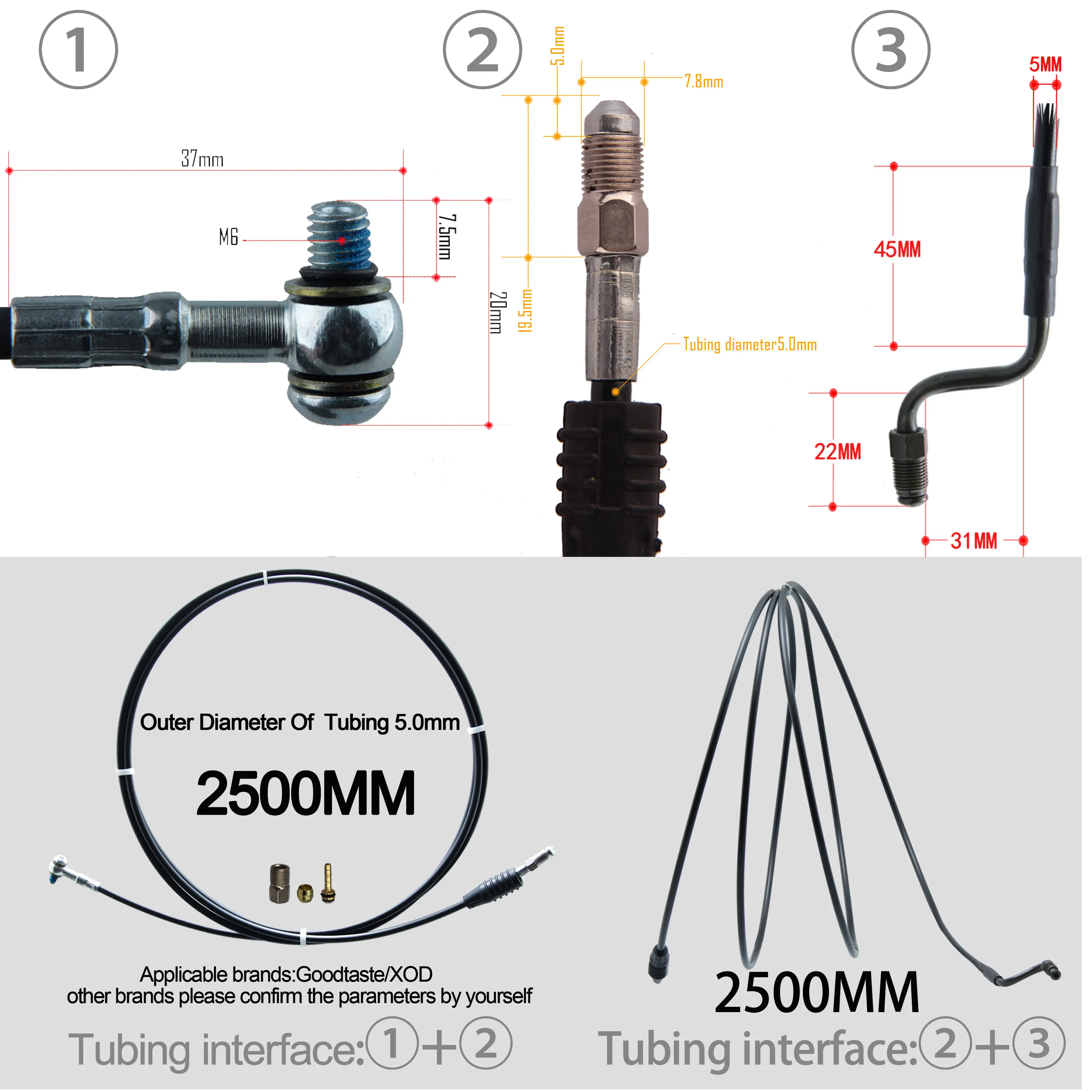 ①

37mm

M6

7.5mm

20mm

②

5.0mm

7.8mm

19.5mm

Tubing diameter5.0mm

③

5MM

45MM

22MM

31MM

Outer Diameter Of Tubing 5.0mm

2500MM

Applicable brands:Goodtaste/XOD
other brands please confirm the parameters by yourself

Tubing interface:①+②

2500MM

Tubing interface:②+③