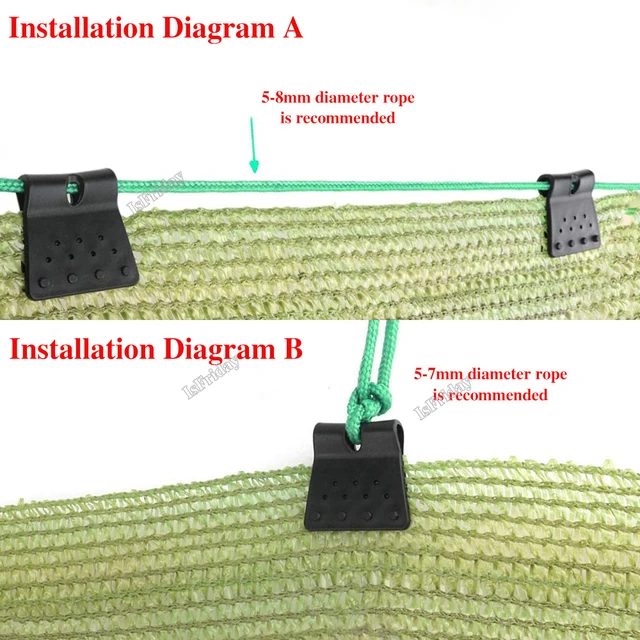 Installation Diagram A

5-8mm diameter rope is recommended

IsFriday

Installation Diagram B

IsFriday

5-7mm diameter rope is recommended

IsFriday