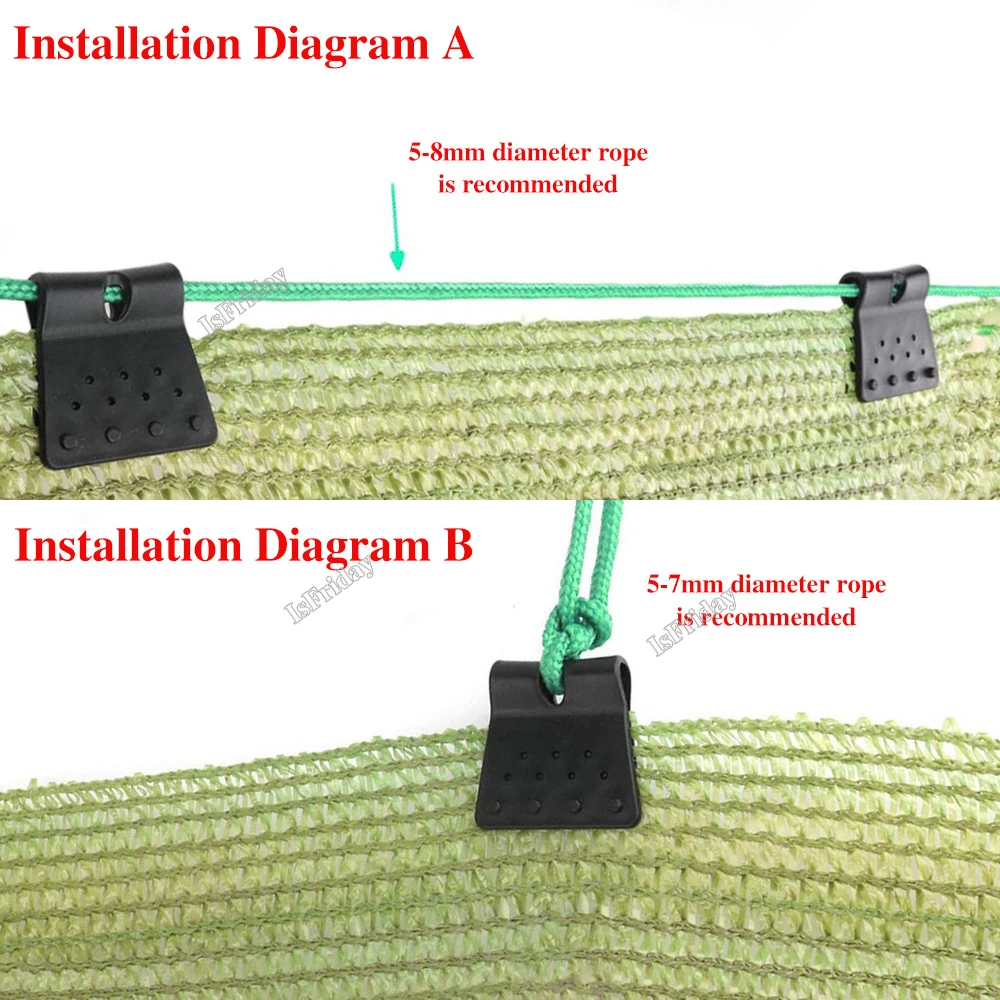 Installation Diagram A

5-8mm diameter rope is recommended

IsFriday

Installation Diagram B

IsFriday

5-7mm diameter rope is recommended

IsFriday