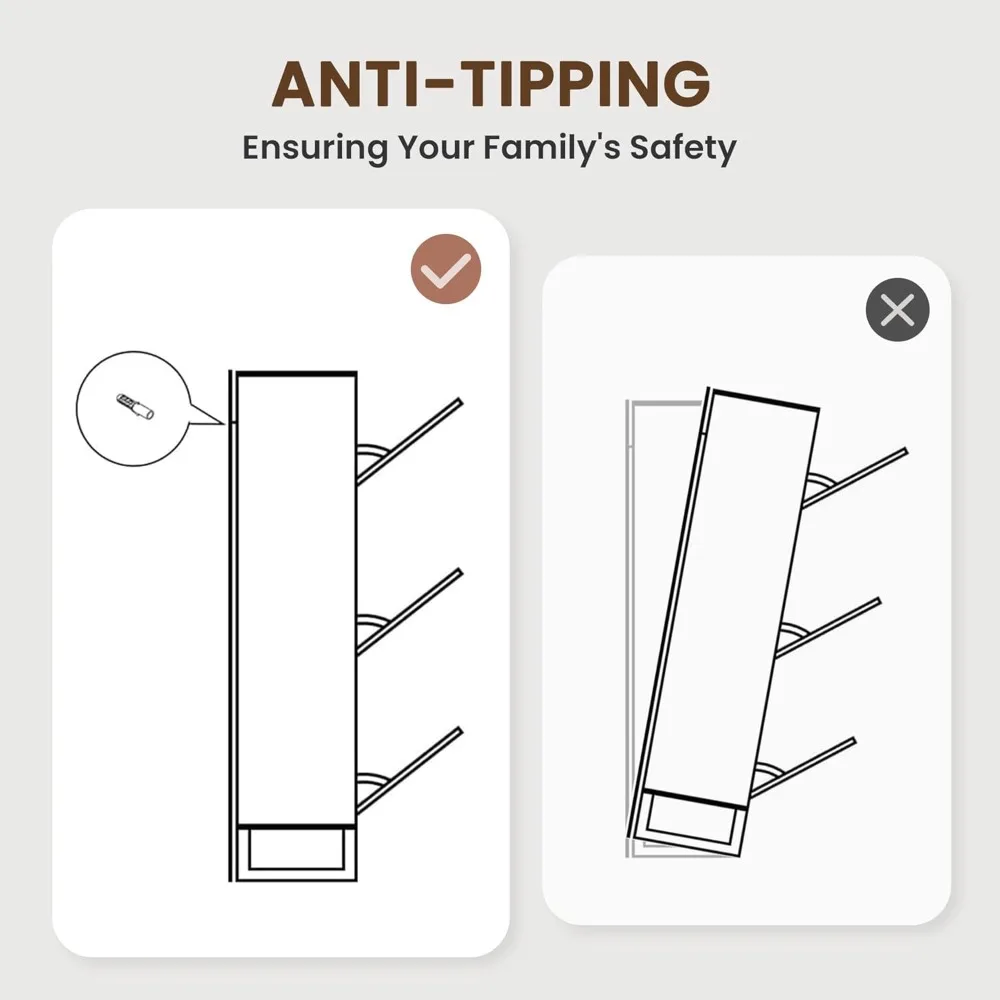 ANTI-TIPPING
Ensuring Your Family's Safety