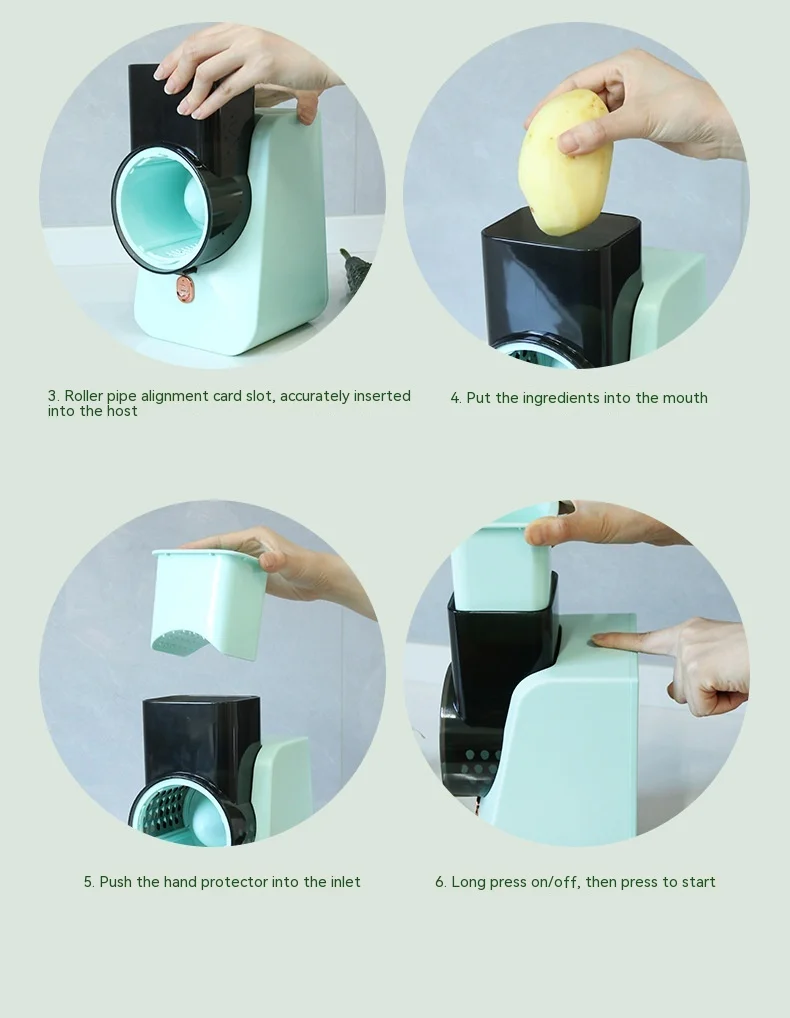 3. Roller pipe alignment card slot, accurately inserted into the host

4. Put the ingredients into the mouth

5. Push the hand protector into the inlet

6. Long press on/off, then press to start