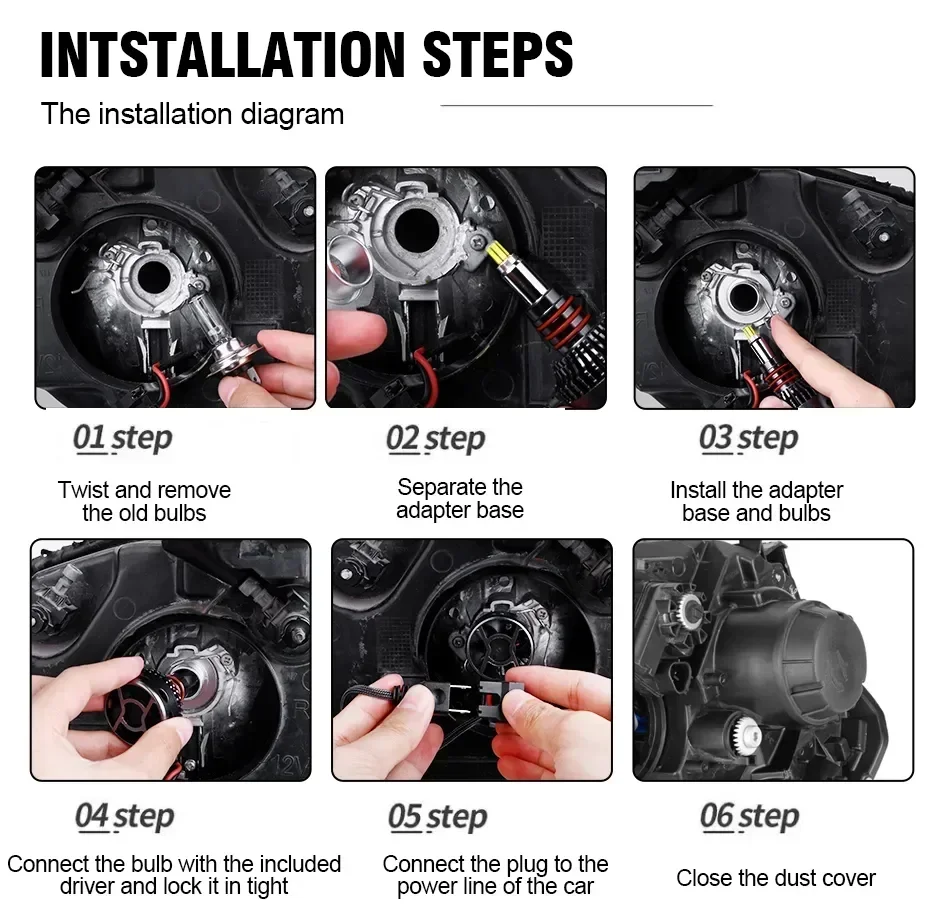 INTSTALLATION STEPS

The installation diagram

01 step

Twist and remove the old bulbs

02 step

Separate the adapter base

03 step

Install the adapter base and bulbs

04 step

Connect the bulb with the included driver and lock it in tight

05 step

Connect the plug to the power line of the car

06 step

Close the dust cover