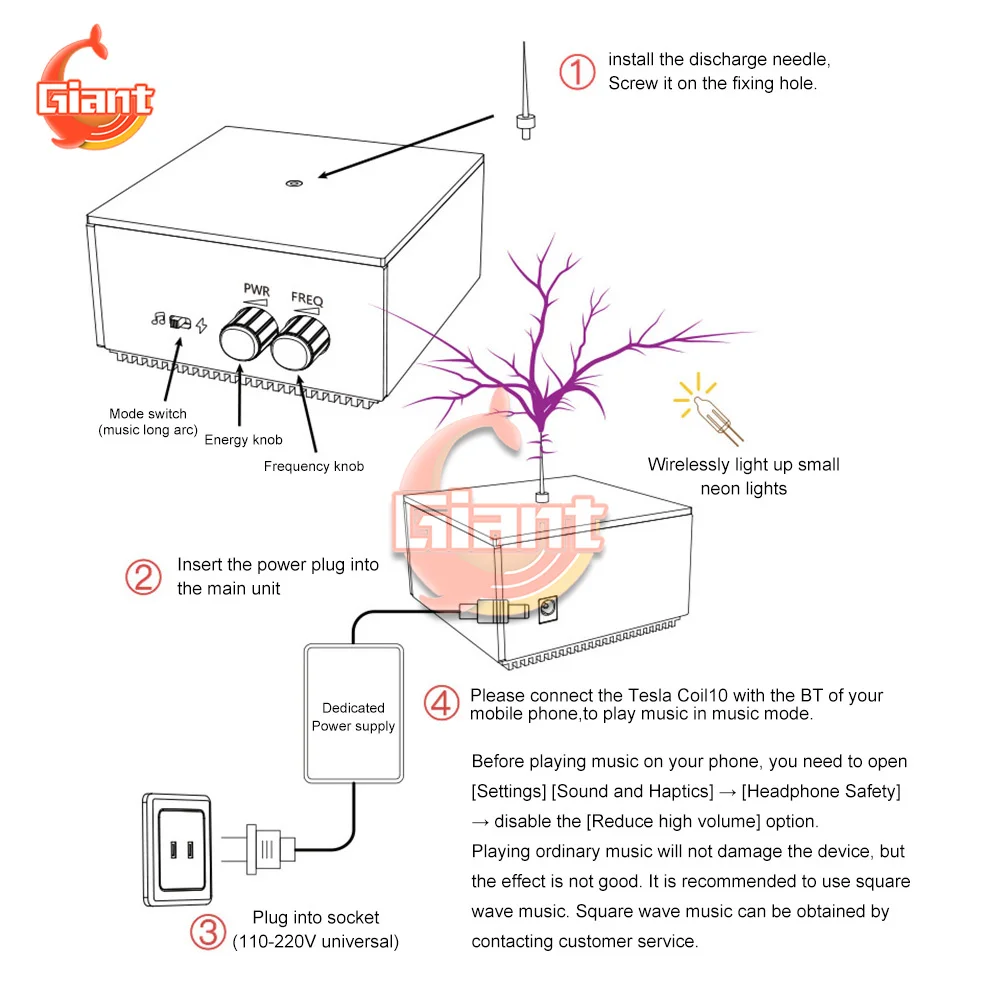 Giant

① install the discharge needle, Screw it on the fixing hole.

PWR

FREQ

Mode switch (music long arc)

Energy knob

Frequency knob

Wirelessly light up small neon lights

Giant

② Insert the power plug into the main unit

Dedicated Power supply

④ Please connect the Tesla Coil10 with the BT of your mobile phone,to play music in music mode.

Before playing music on your phone, you need to open [Settings] [Sound and Haptics] → [Headphone Safety] → disable the [Reduce high volume] option.
Playing ordinary music will not damage the device, but the effect is not good. It is recommended to use square wave music. Square wave music can be obtained by contacting customer service.

③ Plug into socket (110-220V universal)