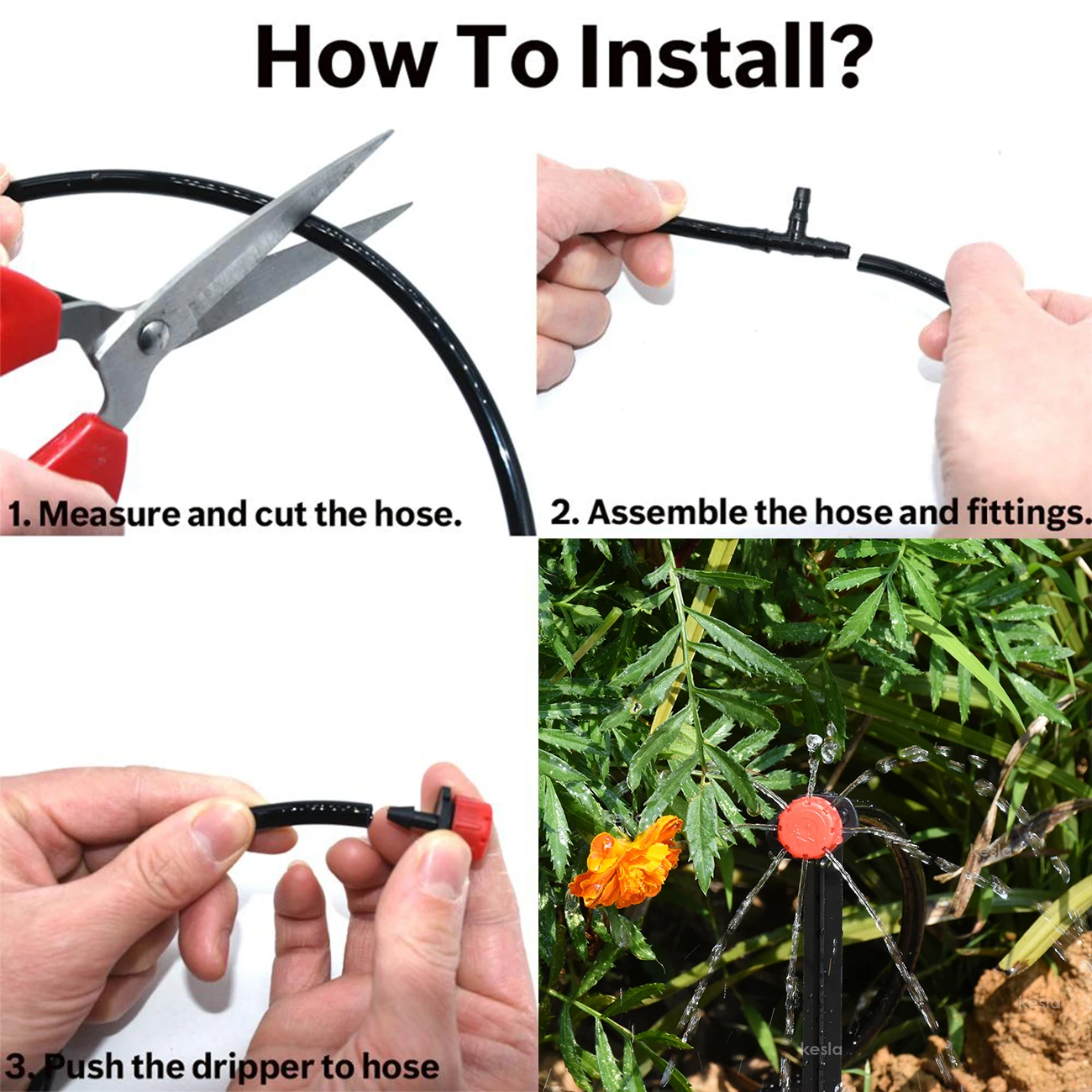 How To Install?

1. Measure and cut the hose.

2. Assemble the hose and fittings.

3. Push the dripper to hose

kesla

kesla

kesla