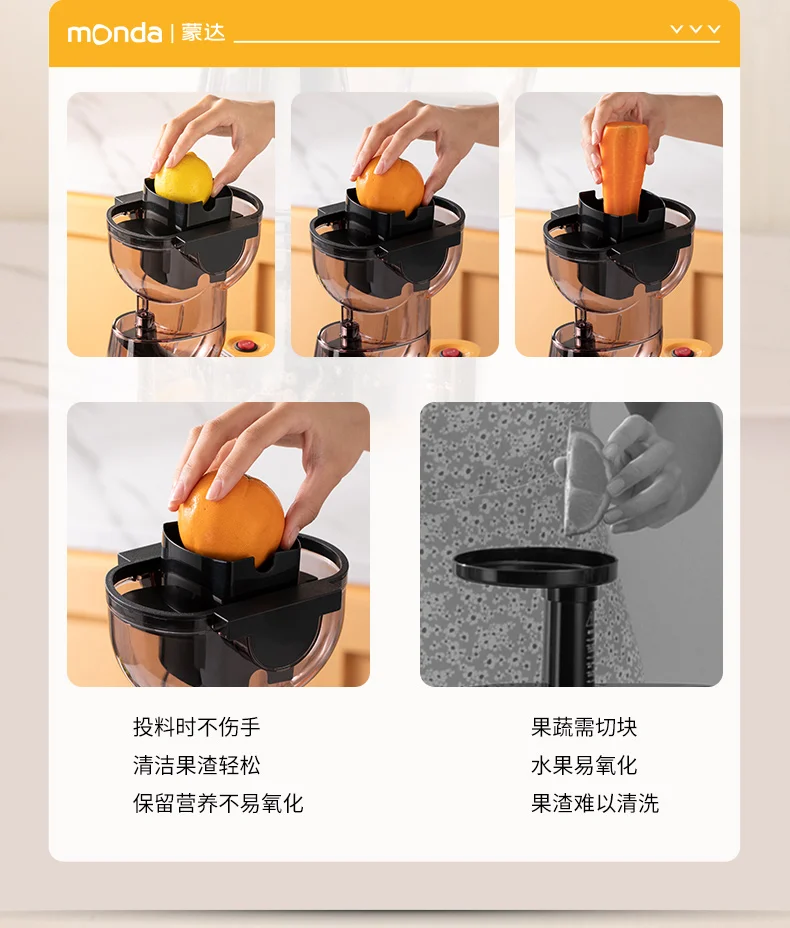 monda | 蒙达

投料时不伤手
清洁果渣轻松
保留营养不易氧化

果蔬需切块
水果易氧化
果渣难以清洗