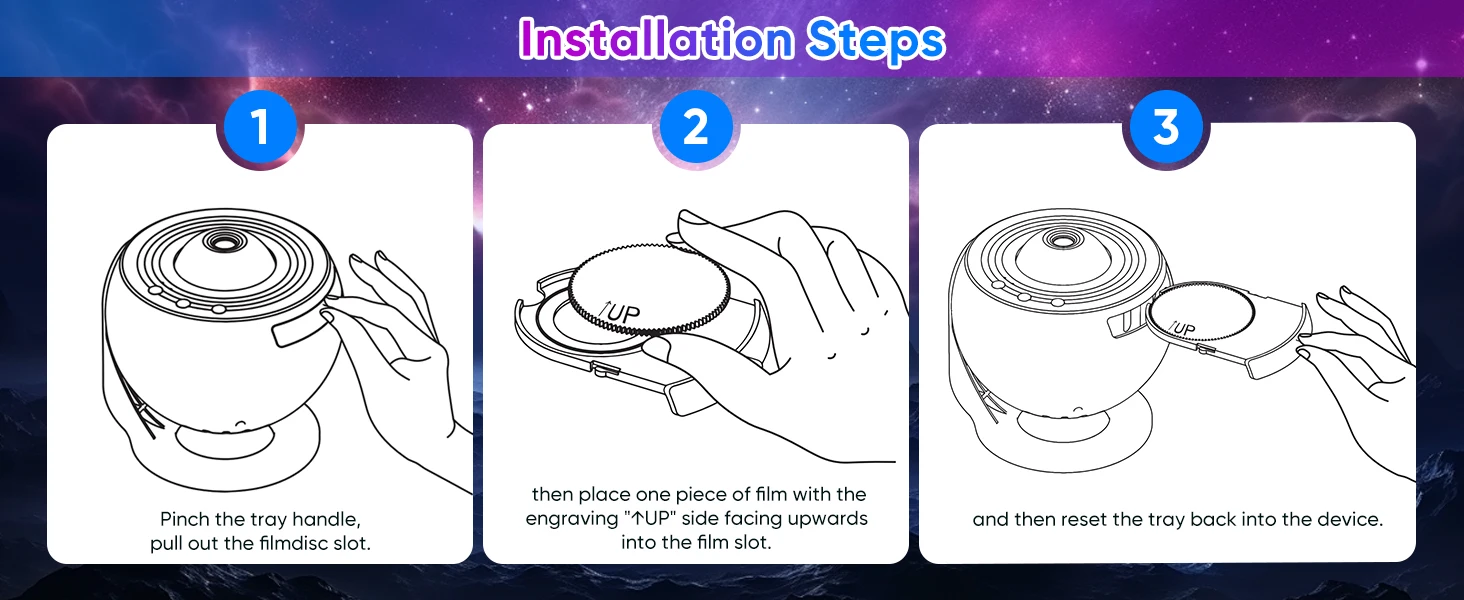 Installation Steps

1

Pinch the tray handle, pull out the filmdisc slot.

2

↑UP

then place one piece of film with the engraving "↑UP" side facing upwards into the film slot.

3

↑UP

and then reset the tray back into the device.