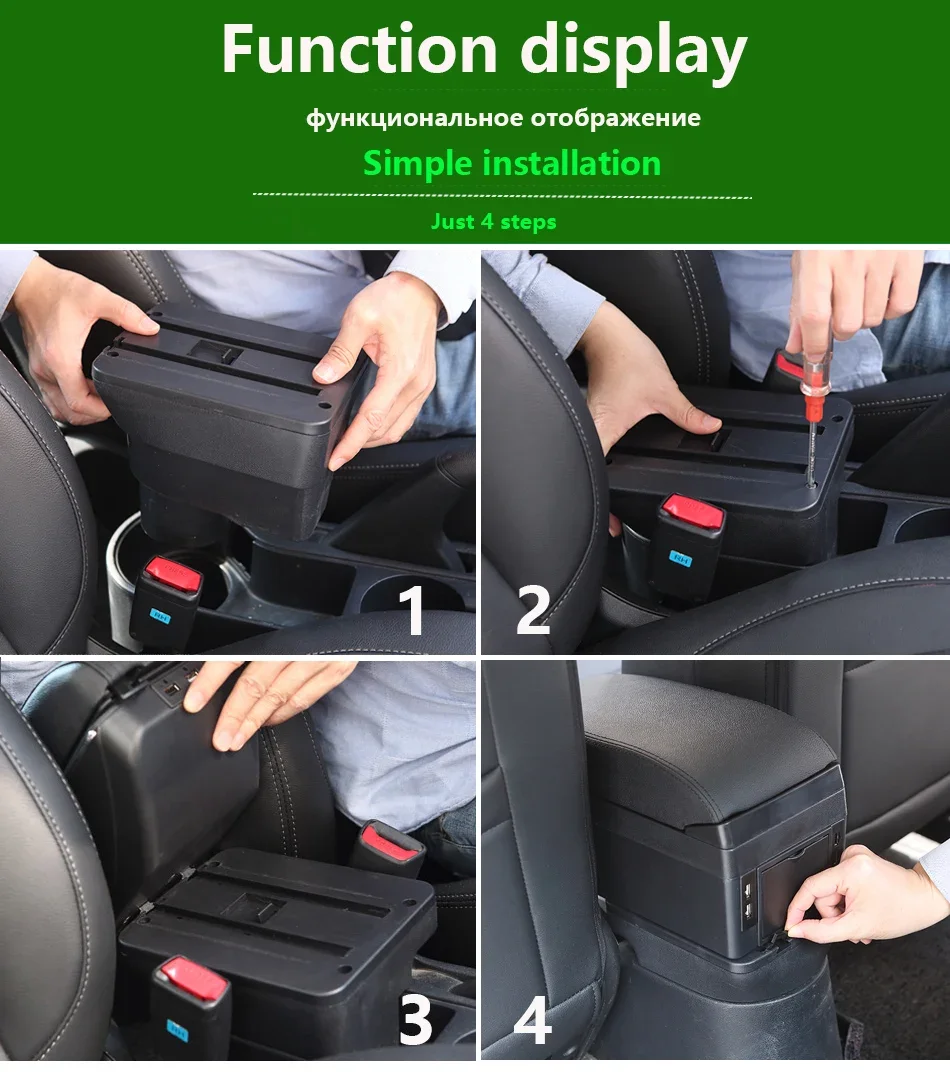 Function display

функциональное отображение

Simple installation

Just 4 steps

1

2

3

4