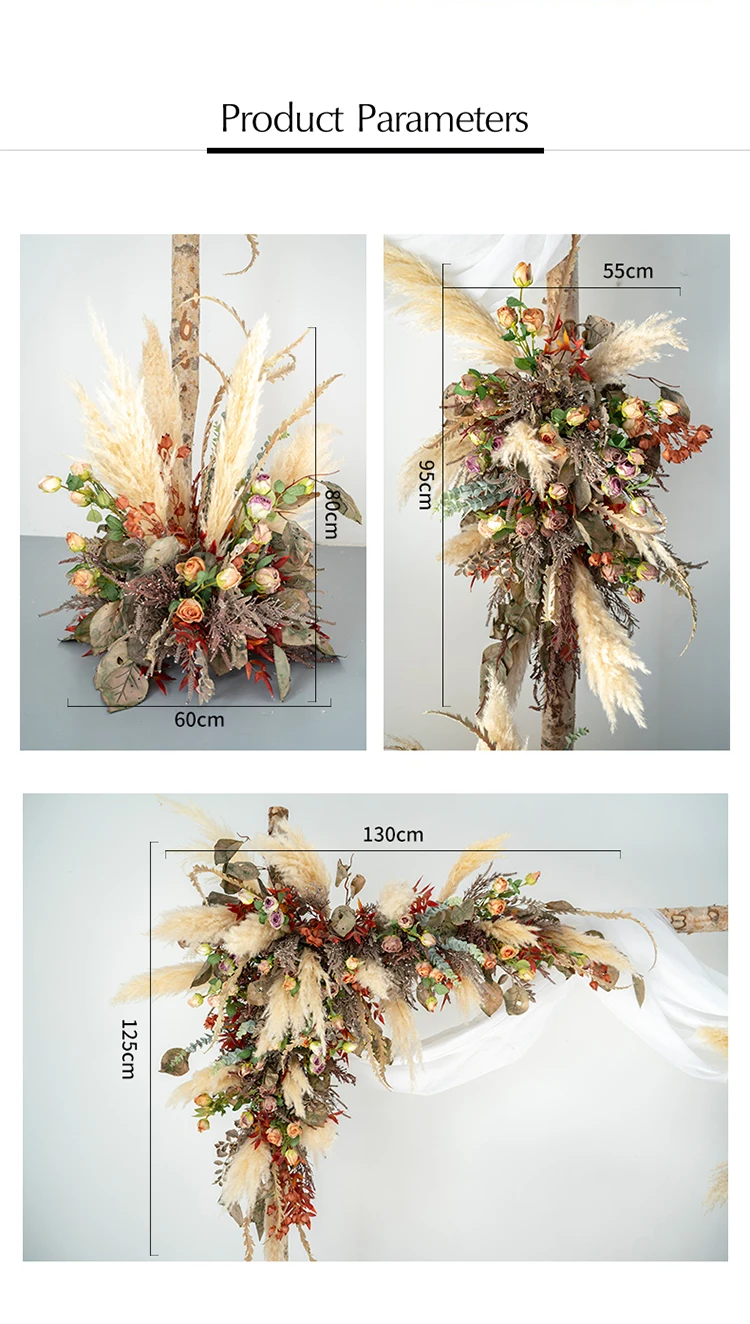 Product Parameters

80cm

60cm

55cm

95cm

130cm

125cm