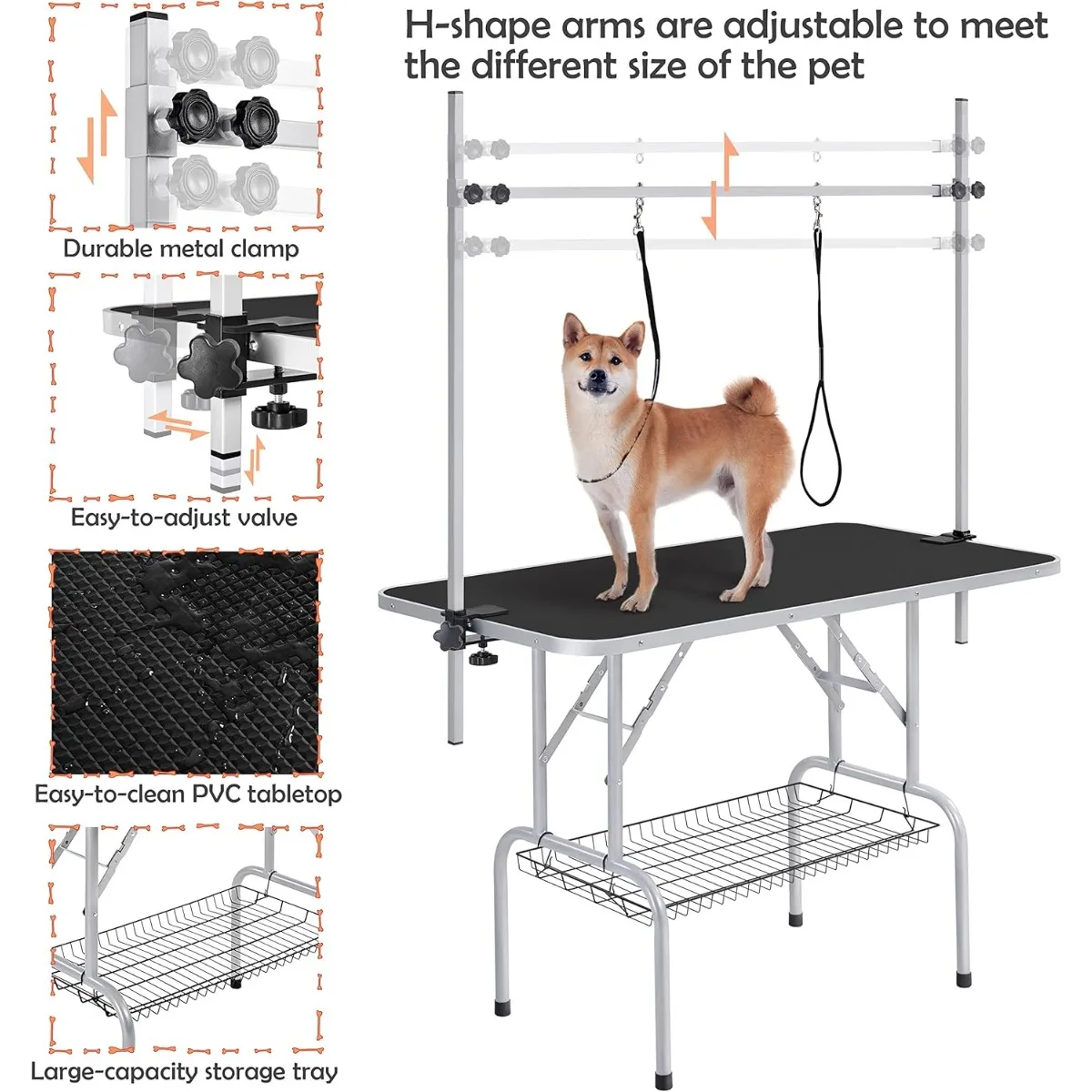 H-shape arms are adjustable to meet the different size of the pet

Durable metal clamp

Easy-to-adjust valve

Easy-to-clean PVC tabletop

Large-capacity storage tray