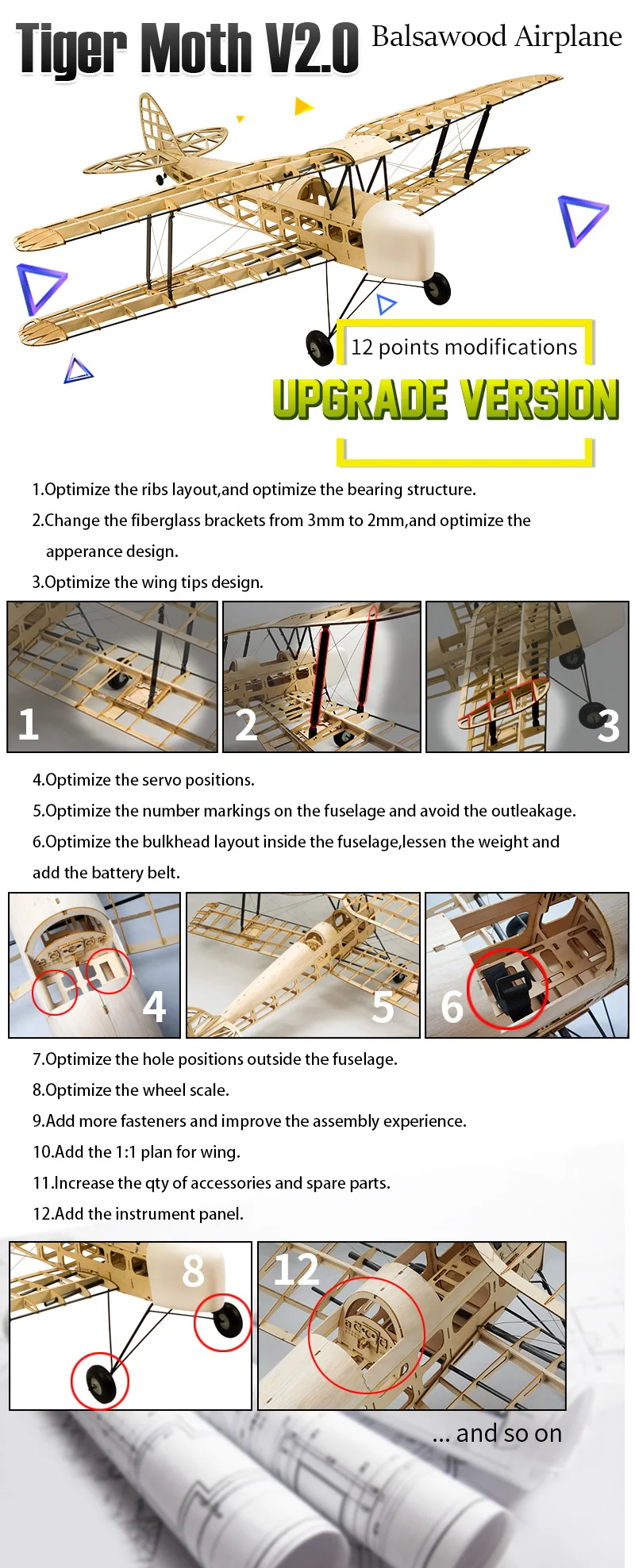 Tiger Moth V2.0 Balsawood Airplane

12 points modifications

UPGRADE VERSION

1.Optimize the ribs layout,and optimize the bearing structure.

2.Change the fiberglass brackets from 3mm to 2mm,and optimize the apperance design.

3.Optimize the wing tips design.

1

2

3

4.Optimize the servo positions.

5.Optimize the number markings on the fuselage and avoid the outleakage.

6.Optimize the bulkhead layout inside the fuselage,lessen the weight and add the battery belt.

4

5

6

7.Optimize the hole positions outside the fuselage.

8.Optimize the wheel scale.

9.Add more fasteners and improve the assembly experience.

10.Add the 1:1 plan for wing.

11.Increase the qty of accessories and spare parts.

12.Add the instrument panel.

8

12

... and so on