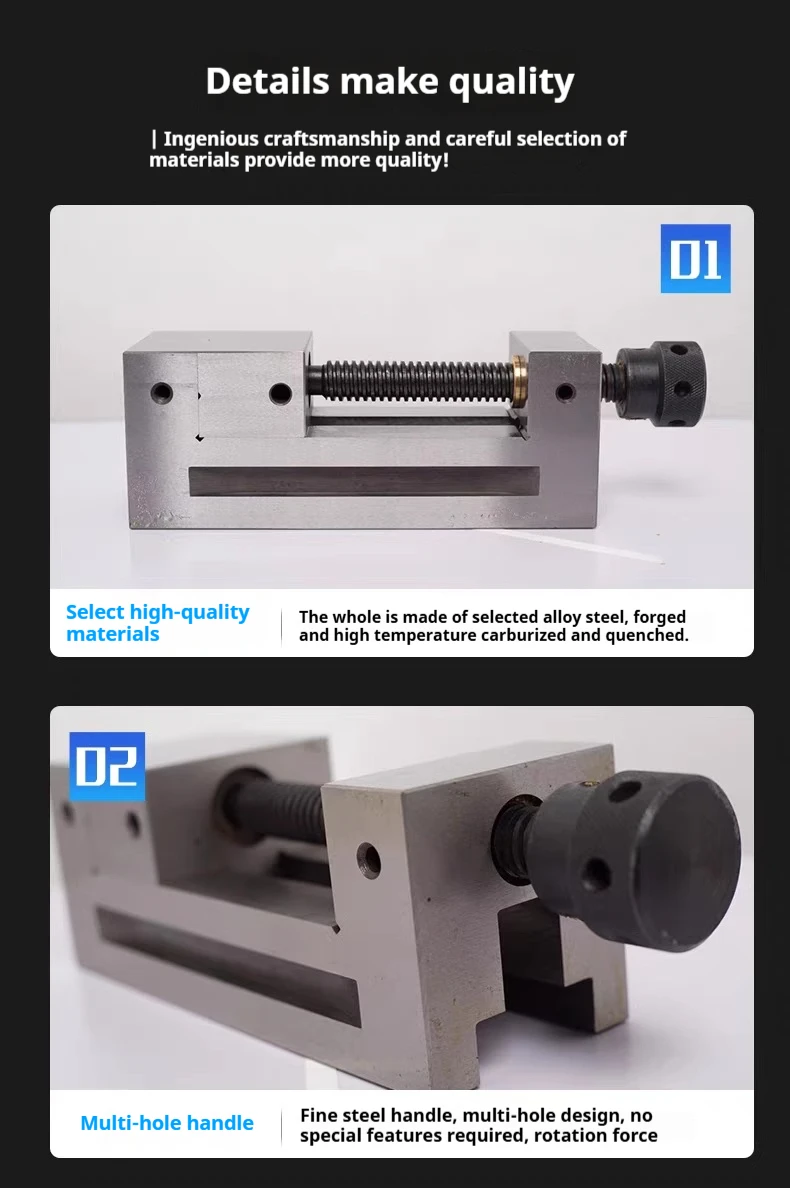 Details make quality

| Ingenious craftsmanship and careful selection of materials provide more quality!

01

Select high-quality materials

The whole is made of selected alloy steel, forged and high temperature carburized and quenched.

02

Multi-hole handle

Fine steel handle, multi-hole design, no special features required, rotation force