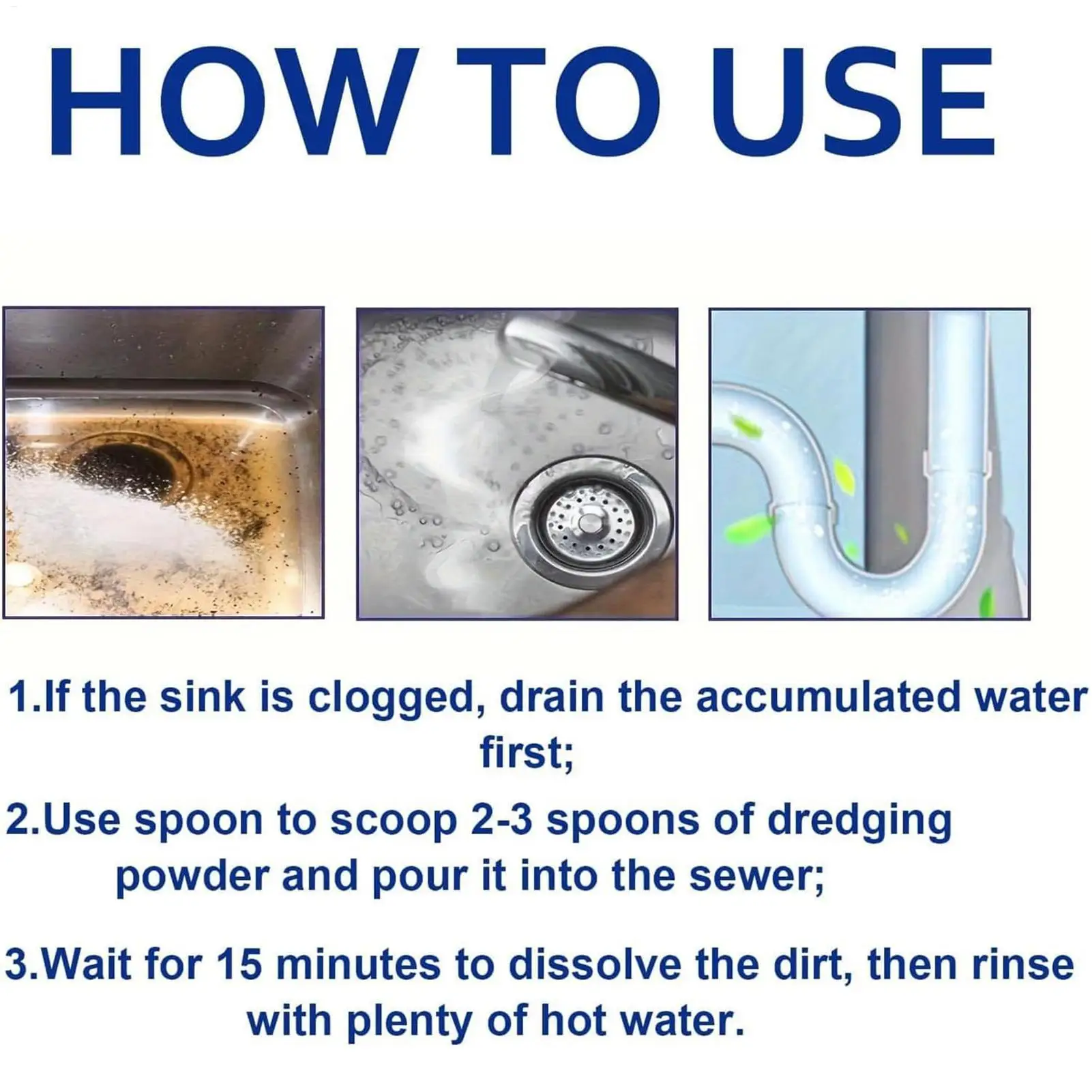 HOW TO USE

1.If the sink is clogged, drain the accumulated water first;

2.Use spoon to scoop 2-3 spoons of dredging powder and pour it into the sewer;

3.Wait for 15 minutes to dissolve the dirt, then rinse with plenty of hot water.