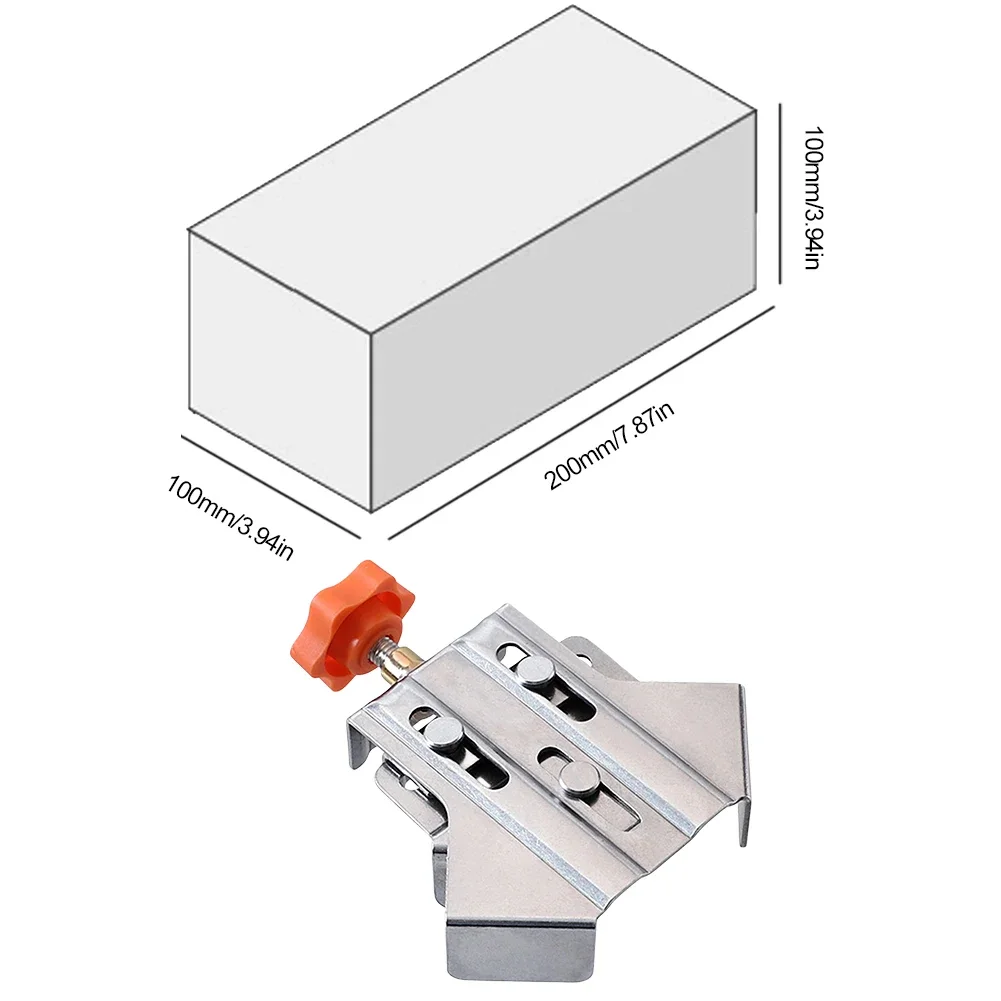 100mm/3.94in

200mm/7.87in

100mm/3.94in