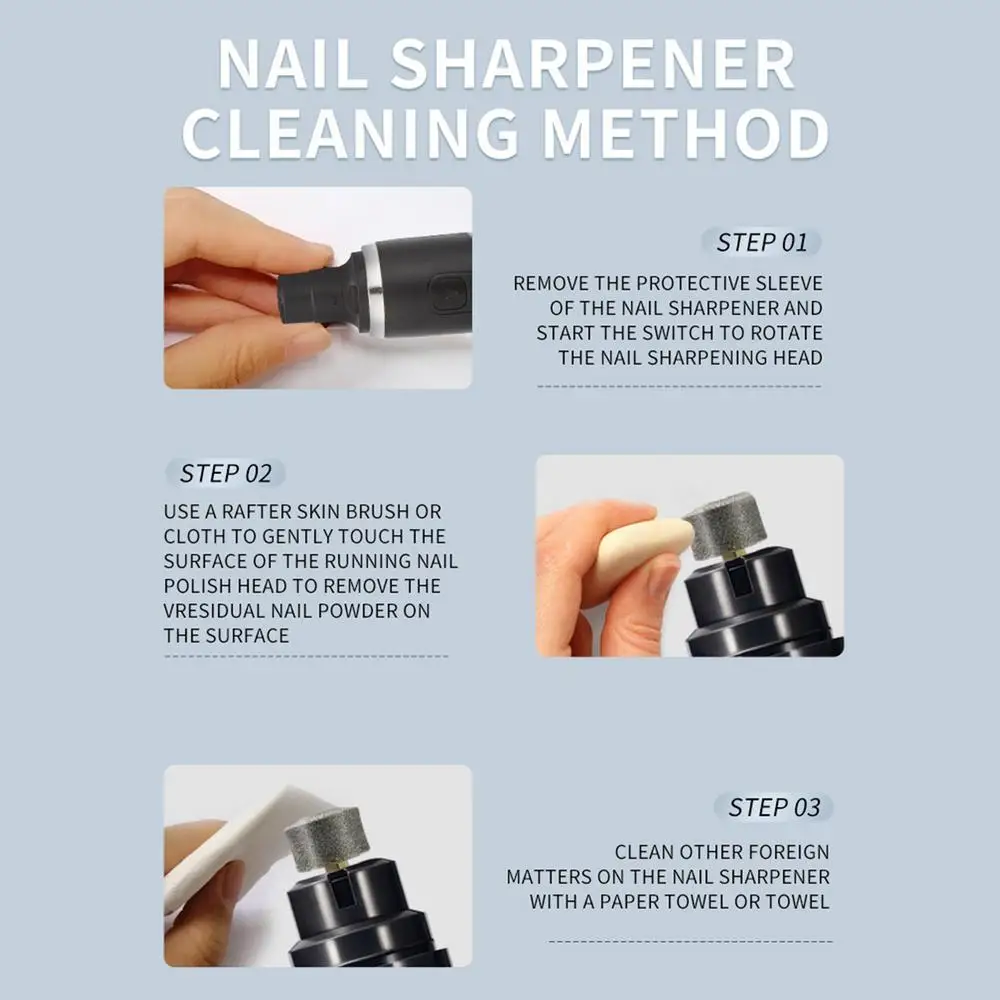 NAIL SHARPENER CLEANING METHOD

STEP 01

REMOVE THE PROTECTIVE SLEEVE OF THE NAIL SHARPENER AND START THE SWITCH TO ROTATE THE NAIL SHARPENING HEAD

STEP 02

USE A RAFTER SKIN BRUSH OR CLOTH TO GENTLY TOUCH THE SURFACE OF THE RUNNING NAIL POLISH HEAD TO REMOVE THE VRESIDUAL NAIL POWDER ON THE SURFACE

STEP 03

CLEAN OTHER FOREIGN MATTERS ON THE NAIL SHARPENER WITH A PAPER TOWEL OR TOWEL