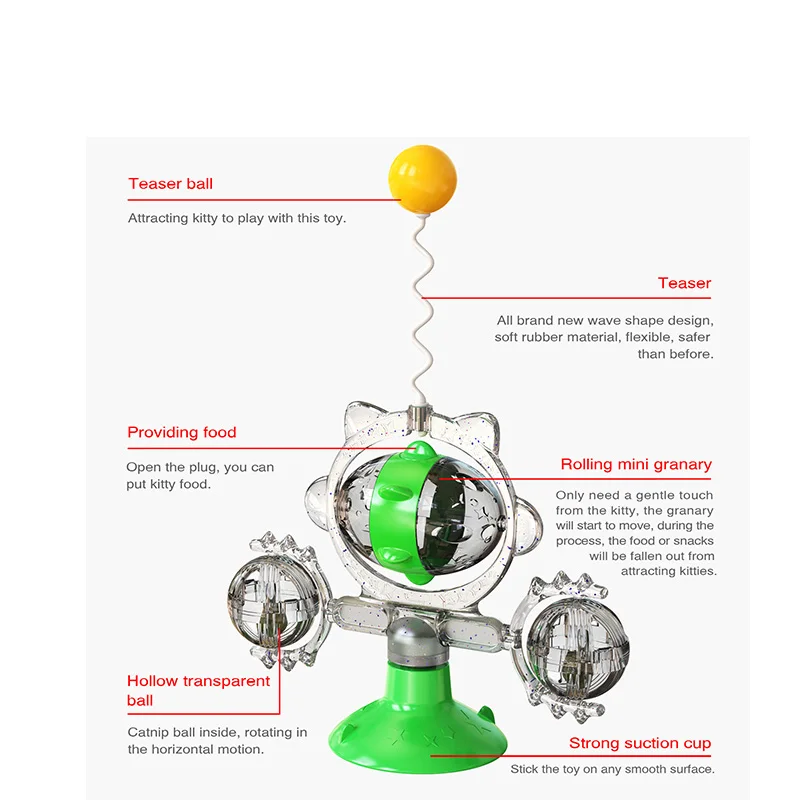 Teaser ball

Attracting kitty to play with this toy.

Teaser

All brand new wave shape design, soft rubber material, flexible, safer than before.

Providing food

Open the plug, you can put kitty food.

Rolling mini granary

Only need a gentle touch from the kitty, the granary will start to move, during the process, the food or snacks will be fallen out from attracting kitties.

Hollow transparent ball

Catnip ball inside, rotating in the horizontal motion.

Strong suction cup

Stick the toy on any smooth surface.