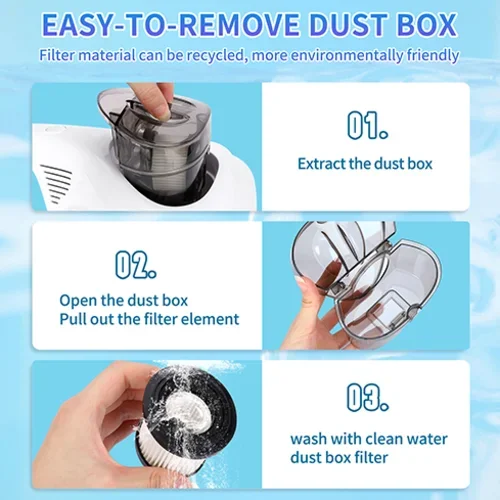 EASY-TO-REMOVE DUST BOX

Filter material can be recycled, more environmentally friendly

01.

Extract the dust box

02.

Open the dust box
Pull out the filter element

03.

wash with clean water
dust box filter