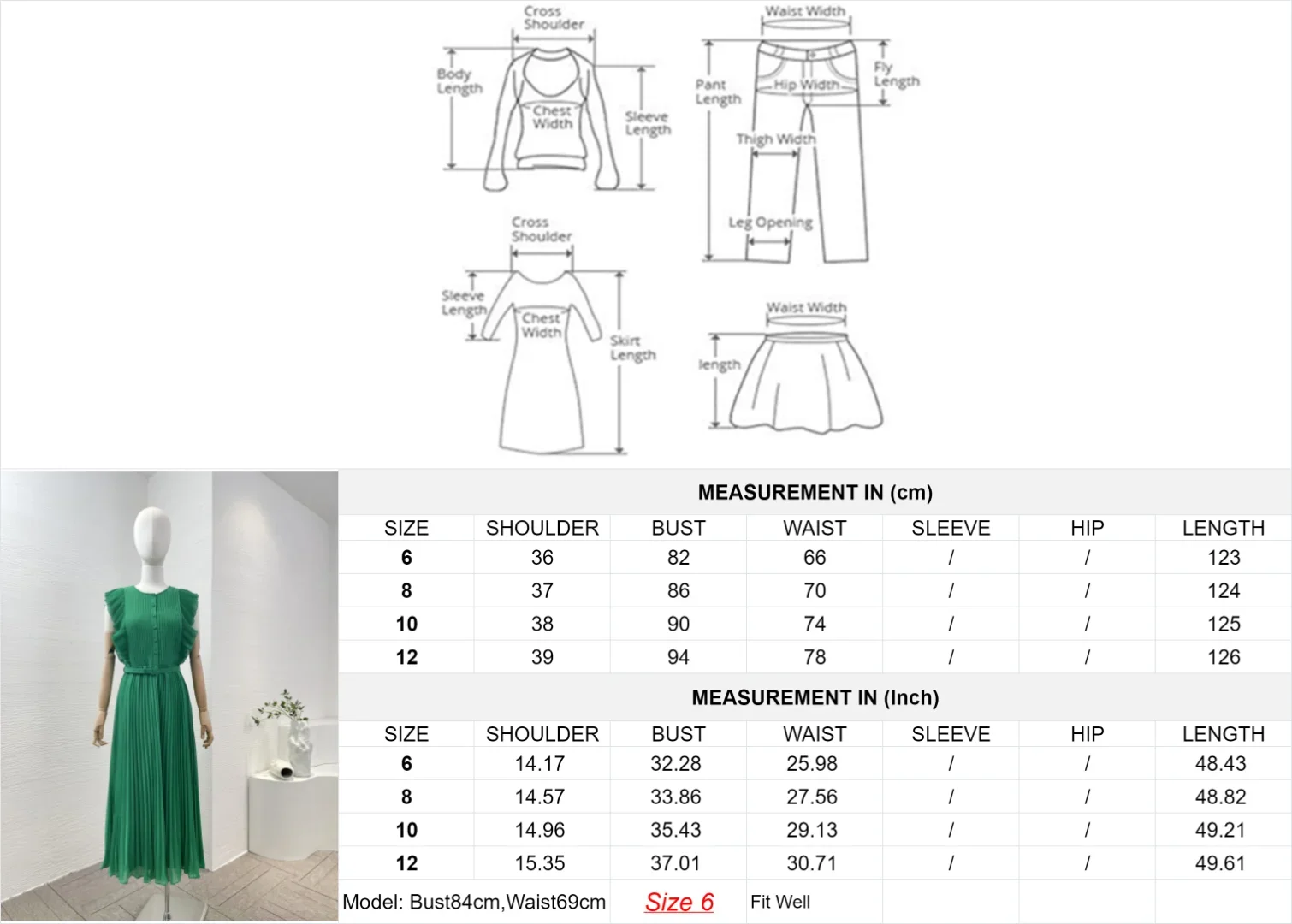 Cross Shoulder

Body Length

Chest Width

Sleeve Length

Waist Width

Pant Length

Hip Width

Fly Length

Thigh Width

Leg Opening

Cross Shoulder

Sleeve Length

Chest Width

Skirt Length

Waist Width

length

MEASUREMENT IN (cm)

| SIZE | SHOULDER | BUST | WAIST | SLEEVE | HIP | LENGTH |
|---|---|---|---|---|---|---|
| 6 | 36 | 82 | 66 | / | / | 123 |
| 8 | 37 | 86 | 70 | / | / | 124 |
| 10 | 38 | 90 | 74 | / | / | 125 |
| 12 | 39 | 94 | 78 | / | / | 126 |

MEASUREMENT IN (Inch)

| SIZE | SHOULDER | BUST | WAIST | SLEEVE | HIP | LENGTH |
|---|---|---|---|---|---|---|
| 6 | 14.17 | 32.28 | 25.98 | / | / | 48.43 |
| 8 | 14.57 | 33.86 | 27.56 | / | / | 48.82 |
| 10 | 14.96 | 35.43 | 29.13 | / | / | 49.21 |
| 12 | 15.35 | 37.01 | 30.71 | / | / | 49.61 |

Model: Bust84cm,Waist69cm Size 6 Fit Well