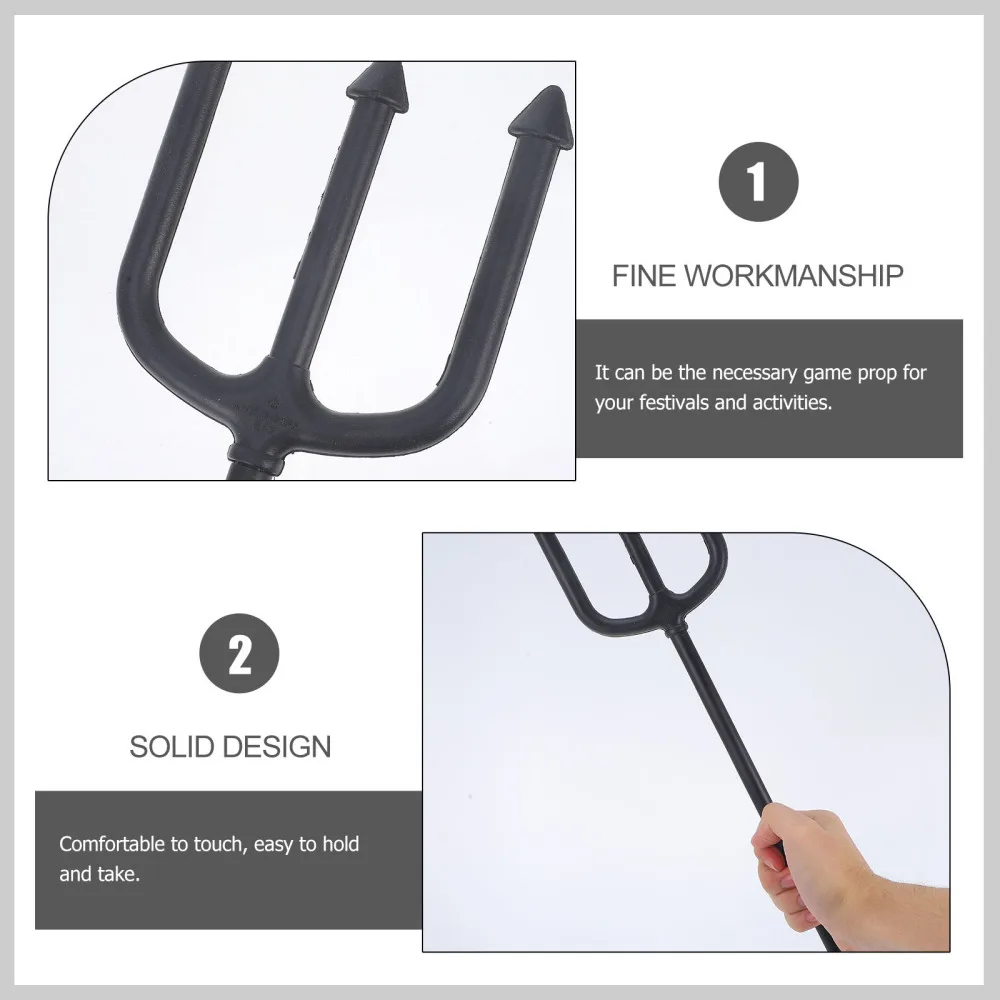 1

FINE WORKMANSHIP

It can be the necessary game prop for your festivals and activities.

2

SOLID DESIGN

Comfortable to touch, easy to hold and take.