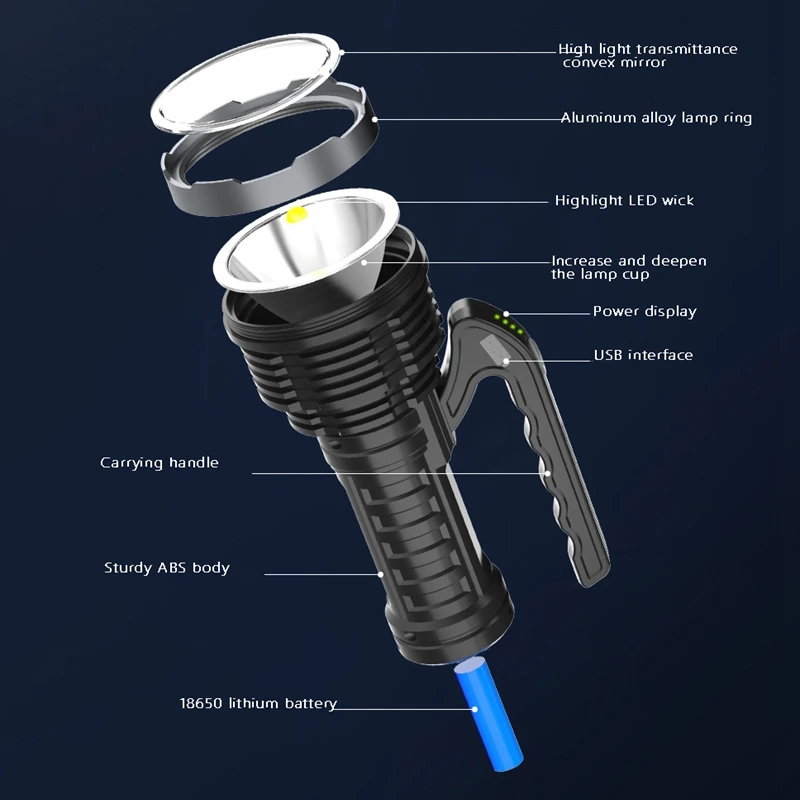 High light transmittance convex mirror

Aluminum alloy lamp ring

Highlight LED wick

Increase and deepen the lamp cup

Power display

USB interface

Carrying handle

Sturdy ABS body

18650 lithium battery