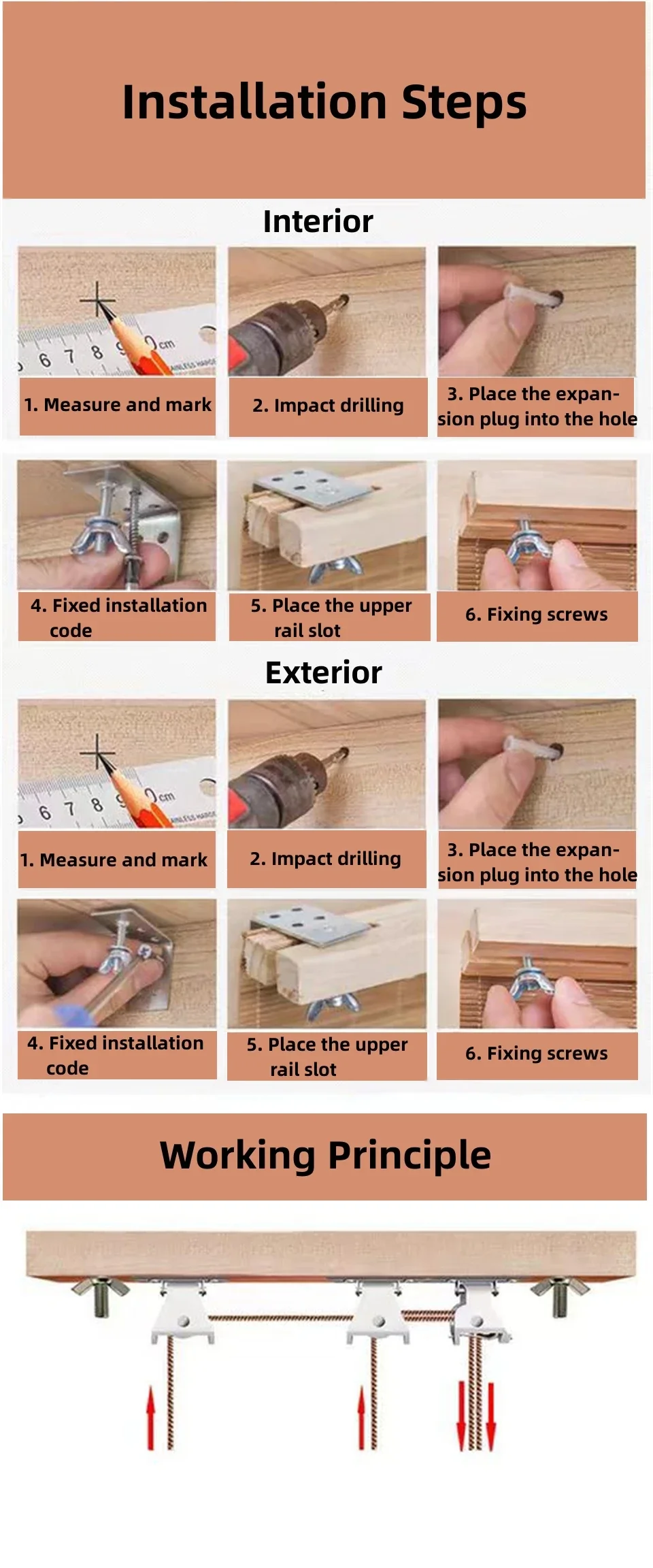 Installation Steps

Interior

6 7 8 9 0 cm

1. Measure and mark

2. Impact drilling

3. Place the expansion plug into the hole

4. Fixed installation code

5. Place the upper rail slot

6. Fixing screws

Exterior

6 7 8 9 0 cm

1. Measure and mark

2. Impact drilling

3. Place the expansion plug into the hole

4. Fixed installation code

5. Place the upper rail slot

6. Fixing screws

Working Principle