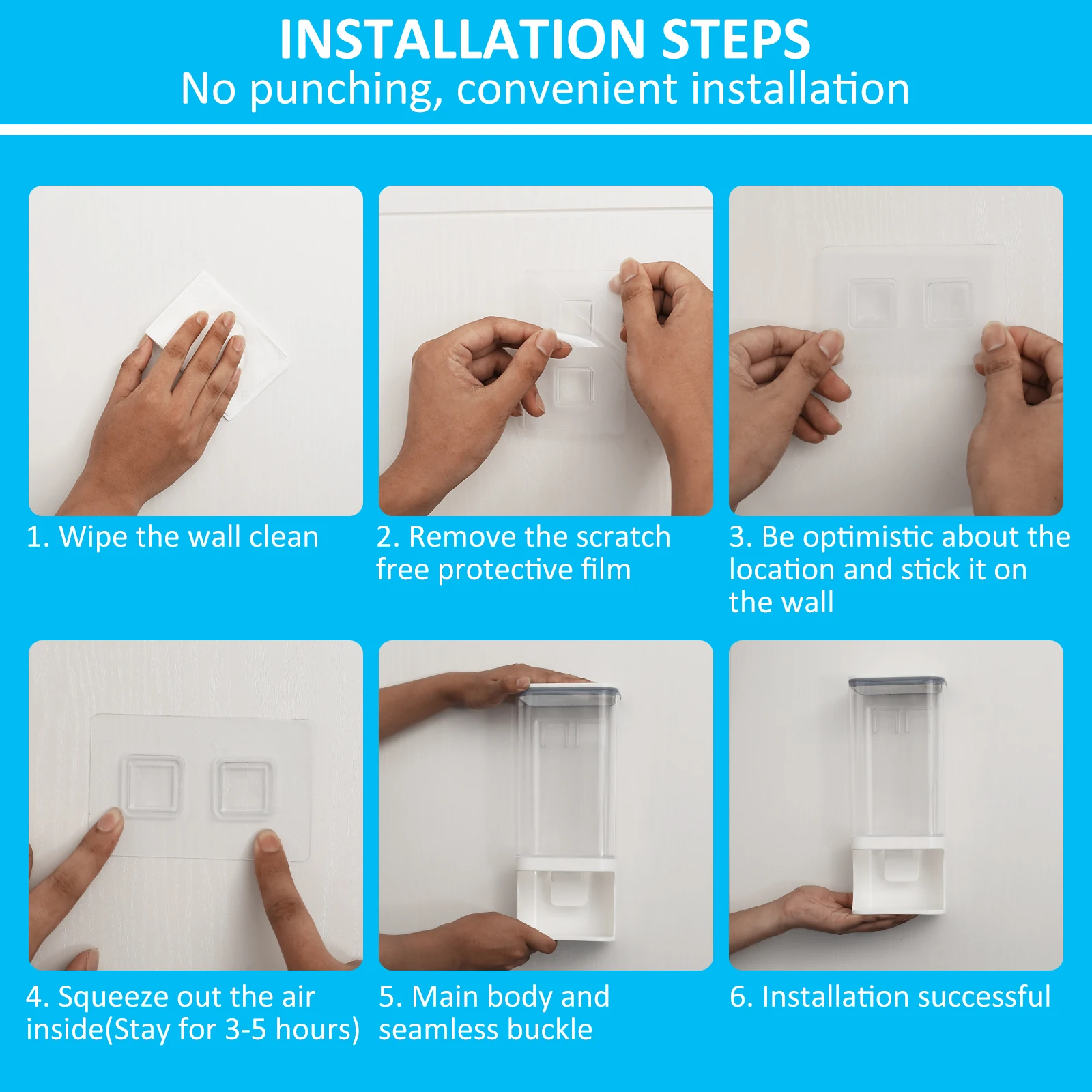 INSTALLATION STEPS
No punching, convenient installation

1. Wipe the wall clean

2. Remove the scratch free protective film

3. Be optimistic about the location and stick it on the wall

4. Squeeze out the air inside(Stay for 3-5 hours)

5. Main body and seamless buckle

6. Installation successful