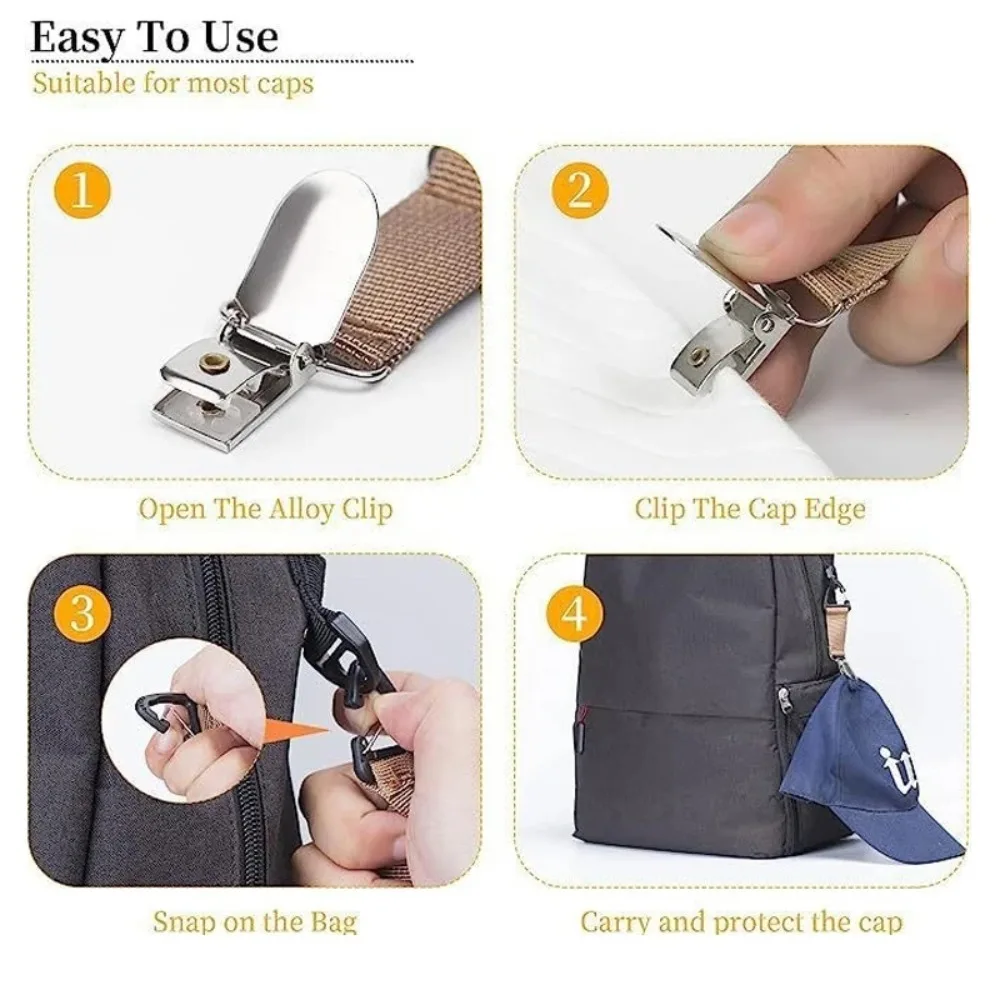 Easy To Use
Suitable for most caps

1
Open The Alloy Clip

2
Clip The Cap Edge

3
Snap on the Bag

4
Carry and protect the cap