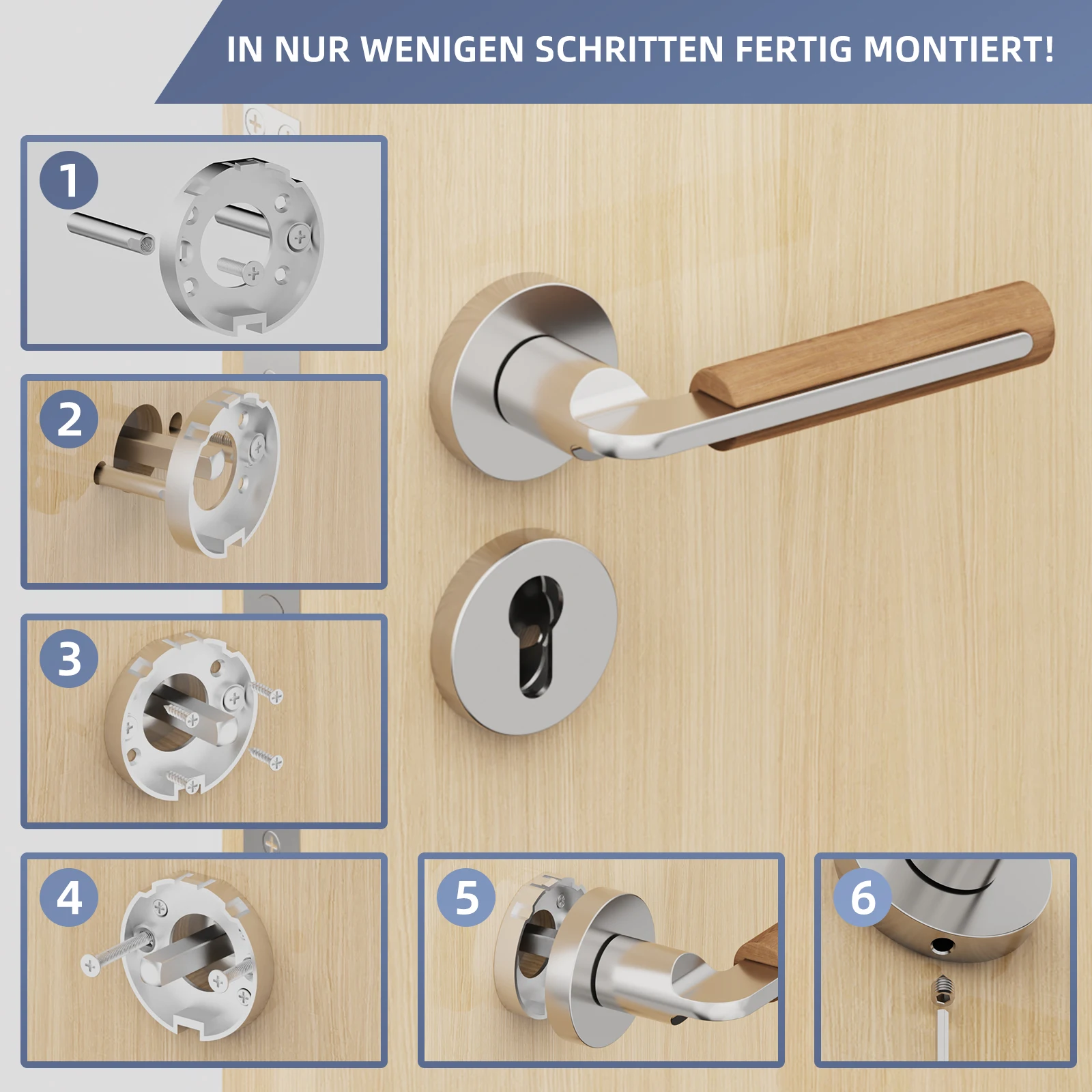 IN NUR WENIGEN SCHRITTEN FERTIG MONTIERT!

1

2

3

4

5

6